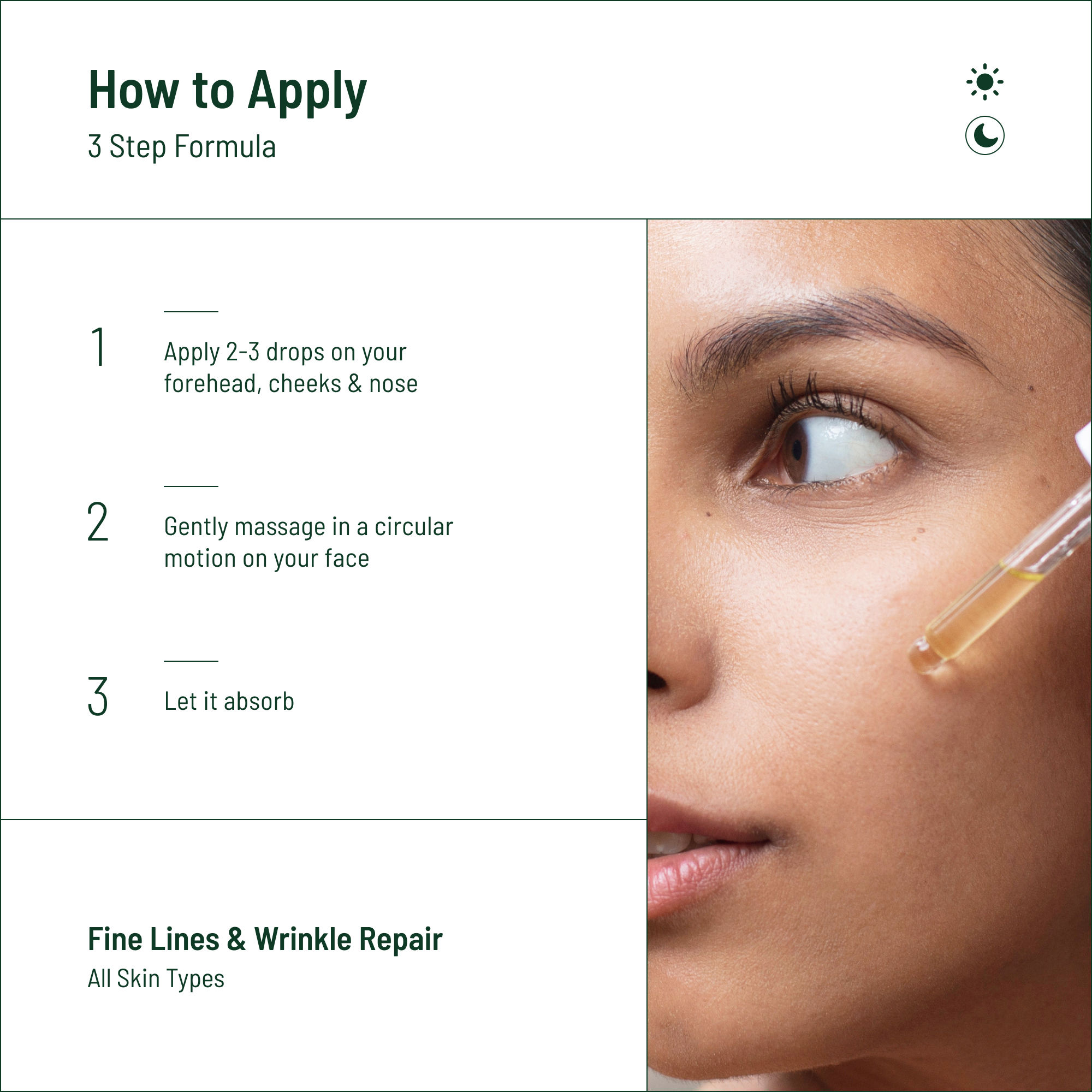 How to Apply
3 Step Formula

1 Apply 2-3 drops on your forehead, cheeks & nose

2 Gently massage in a circular motion on your face

3 Let it absorb

Fine Lines & Wrinkle Repair
All Skin Types