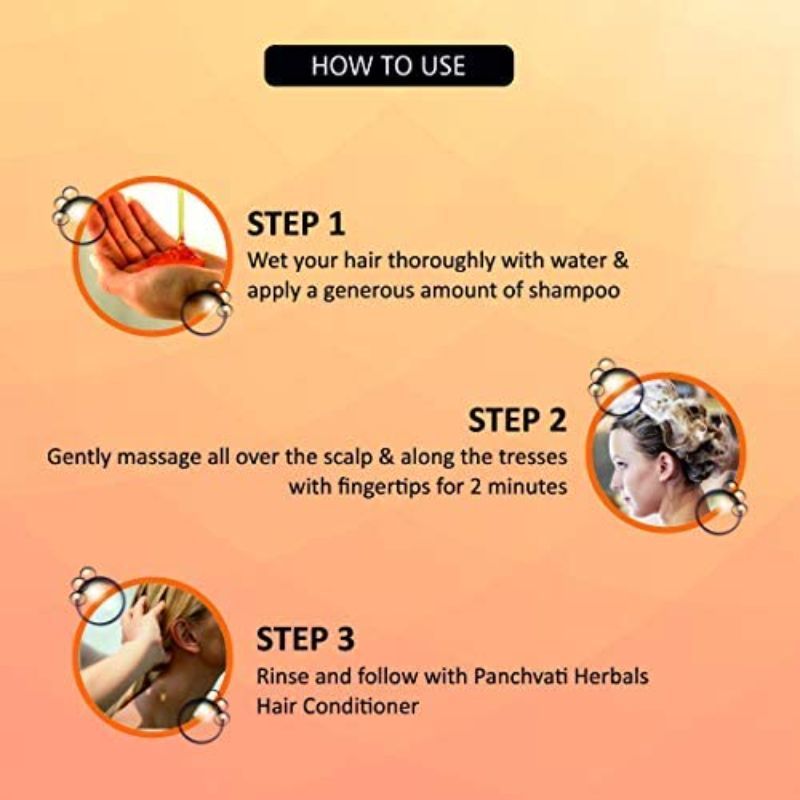 HOW TO USE

STEP 1
Wet your hair thoroughly with water & apply a generous amount of shampoo

STEP 2
Gently massage all over the scalp & along the tresses with fingertips for 2 minutes

STEP 3
Rinse and follow with Panchvati Herbals Hair Conditioner