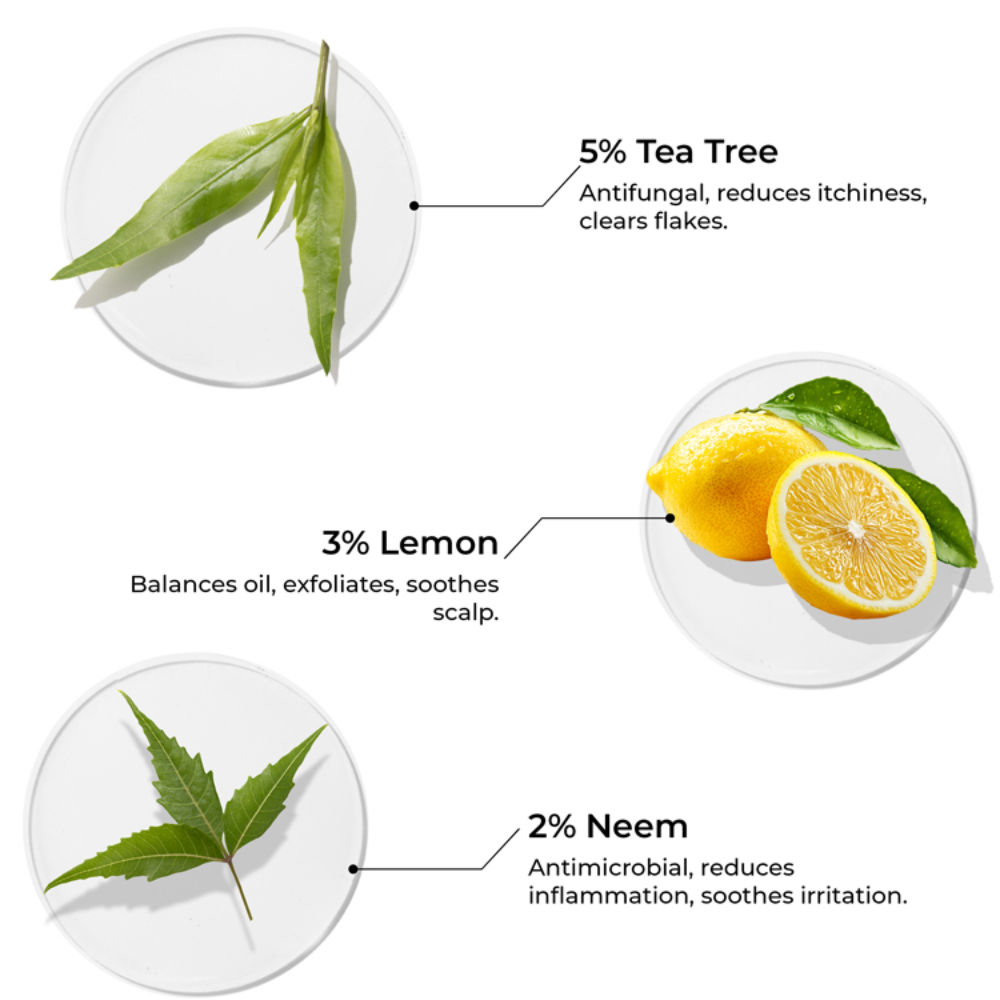 5% Tea Tree
Antifungal, reduces itchiness, clears flakes.

3% Lemon
Balances oil, exfoliates, soothes scalp.

2% Neem
Antimicrobial, reduces inflammation, soothes irritation.