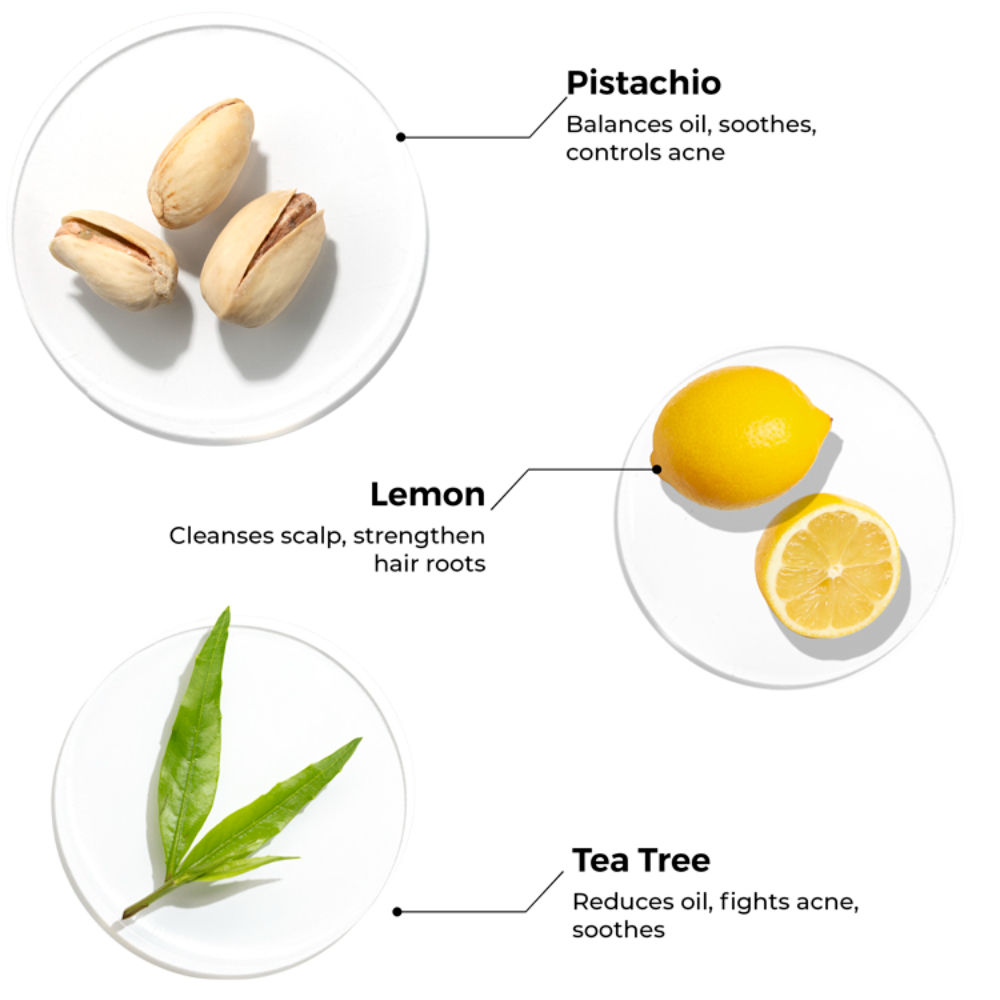 Pistachio
Balances oil, soothes, controls acne

Lemon
Cleanses scalp, strengthen hair roots

Tea Tree
Reduces oil, fights acne, soothes