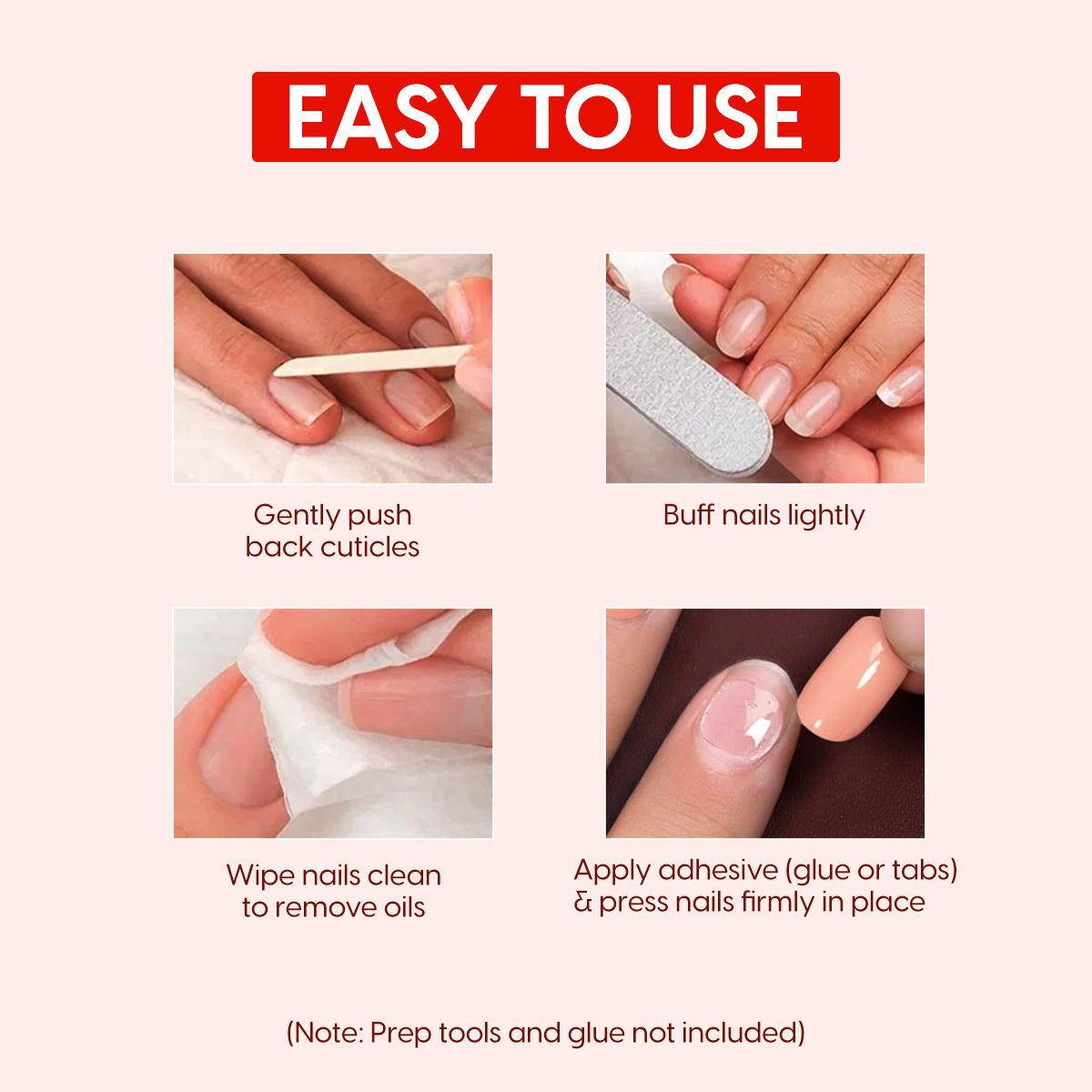 EASY TO USE

Gently push back cuticles

Buff nails lightly

Wipe nails clean to remove oils

Apply adhesive (glue or tabs) & press nails firmly in place

(Note: Prep tools and glue not included)