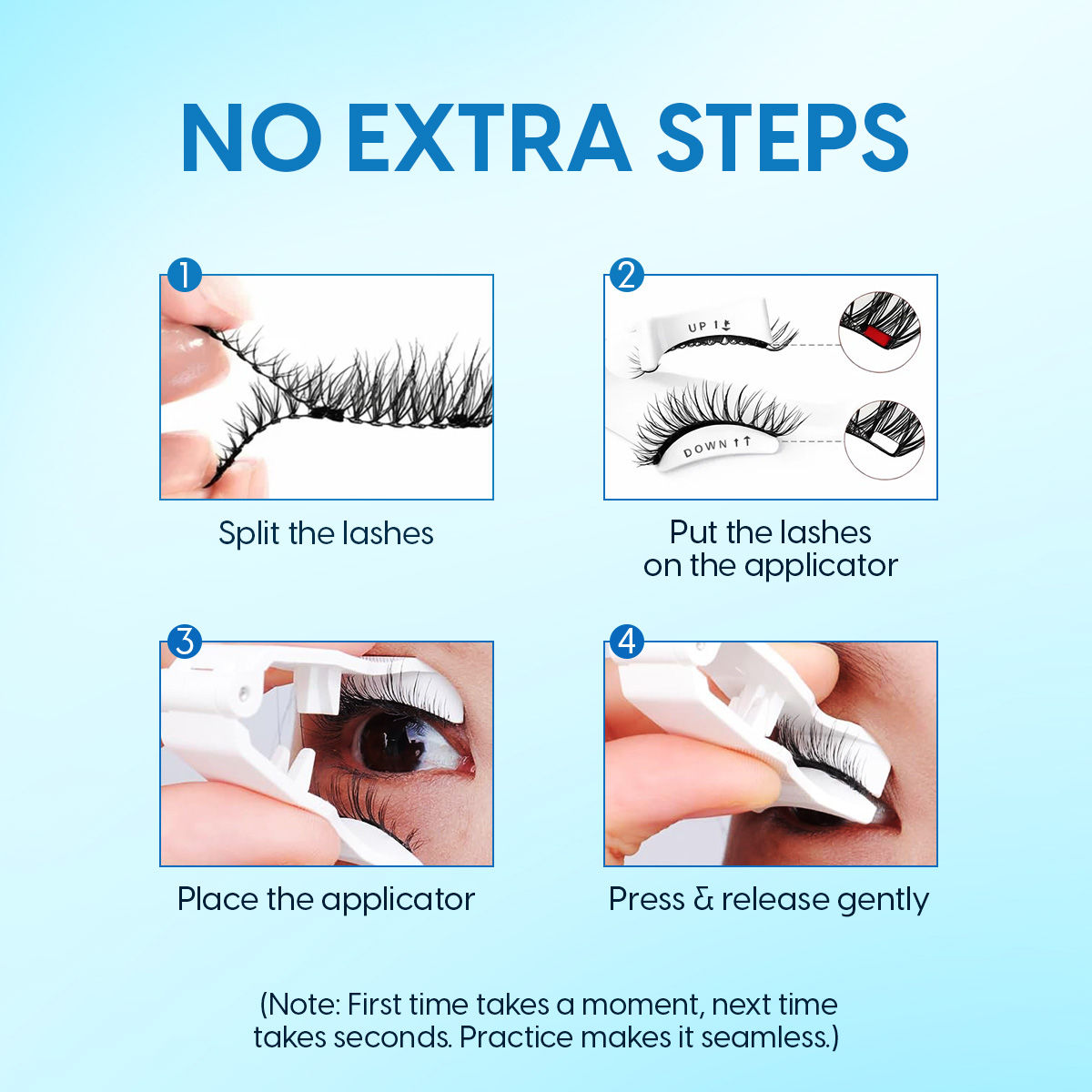 NO EXTRA STEPS

1

Split the lashes

2

UP

DOWN

Put the lashes on the applicator

3

Place the applicator

4

Press & release gently

(Note: First time takes a moment, next time takes seconds. Practice makes it seamless.)