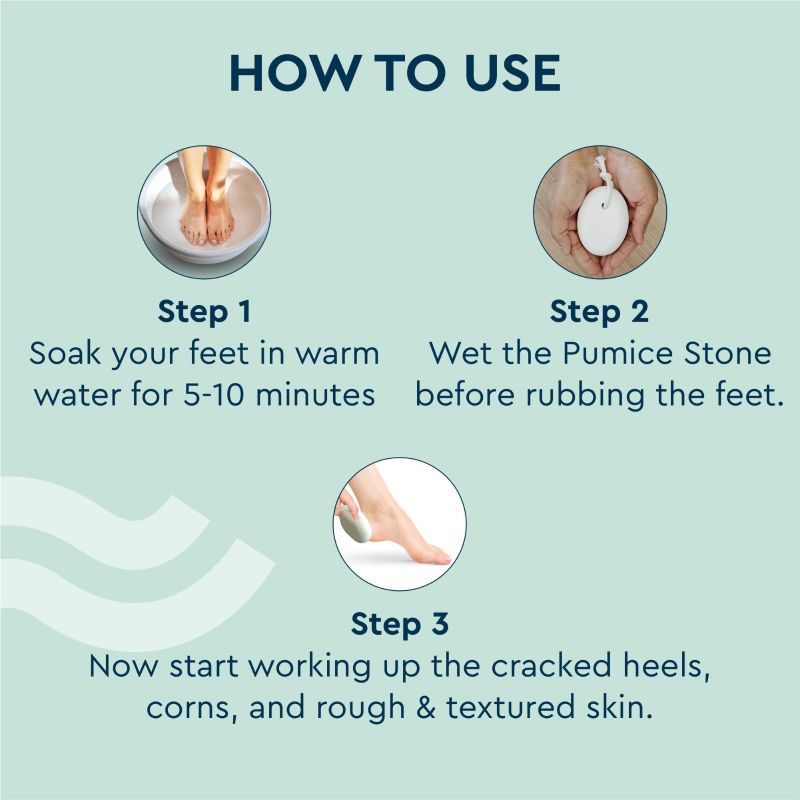 HOW TO USE

Step 1
Soak your feet in warm water for 5-10 minutes

Step 2
Wet the Pumice Stone before rubbing the feet.

Step 3
Now start working up the cracked heels, corns, and rough & textured skin.