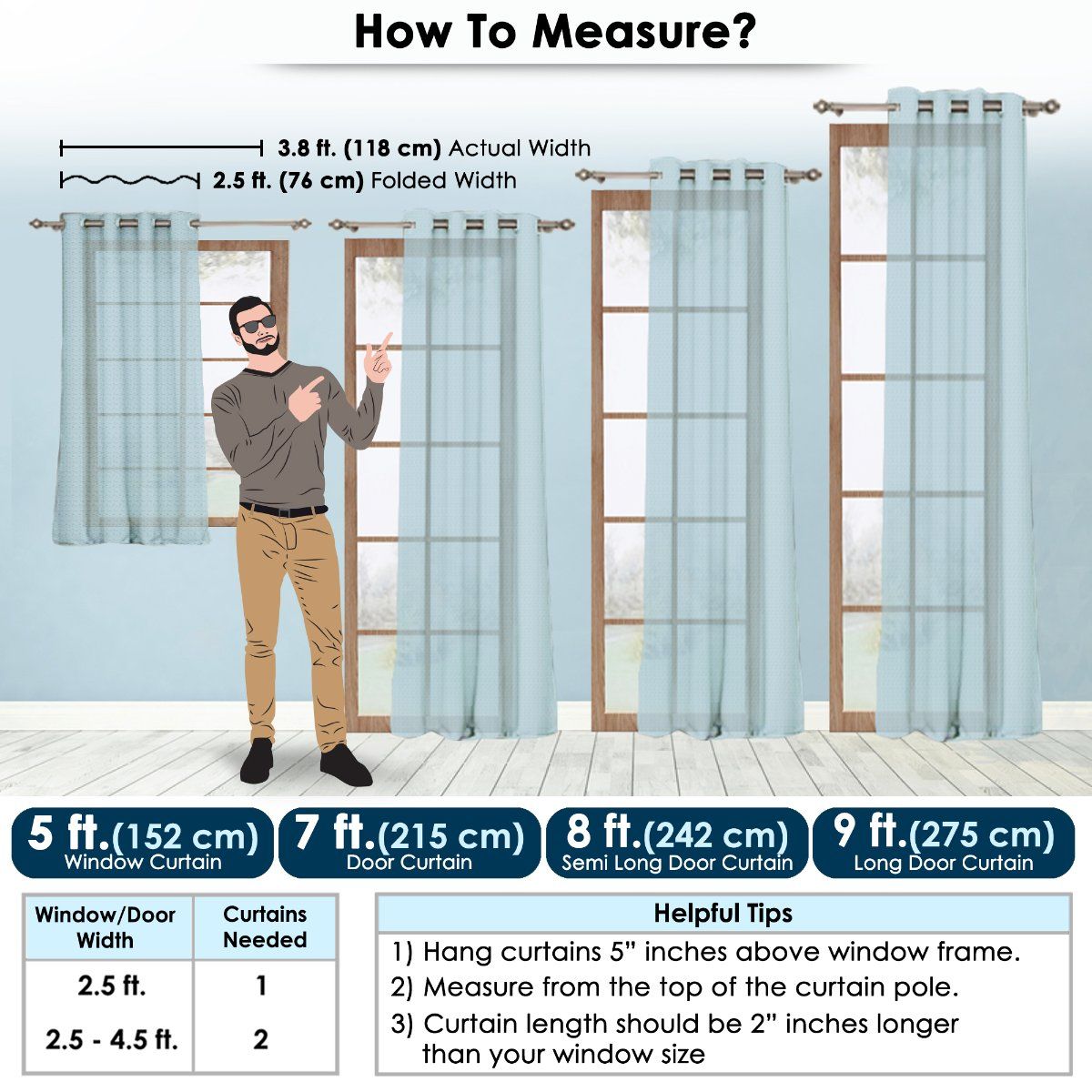 How To Measure?

3.8 ft. (118 cm) Actual Width
2.5 ft. (76 cm) Folded Width

5 ft.(152 cm)
Window Curtain

7 ft.(215 cm)
Door Curtain

8 ft.(242 cm)
Semi Long Door Curtain

9 ft.(275 cm)
Long Door Curtain

| Window/Door Width | Curtains Needed |
|---|---|
| 2.5 ft. | 1 |
| 2.5 - 4.5 ft. | 2 |

Helpful Tips
1) Hang curtains 5" inches above window frame.
2) Measure from the top of the curtain pole.
3) Curtain length should be 2" inches longer than your window size