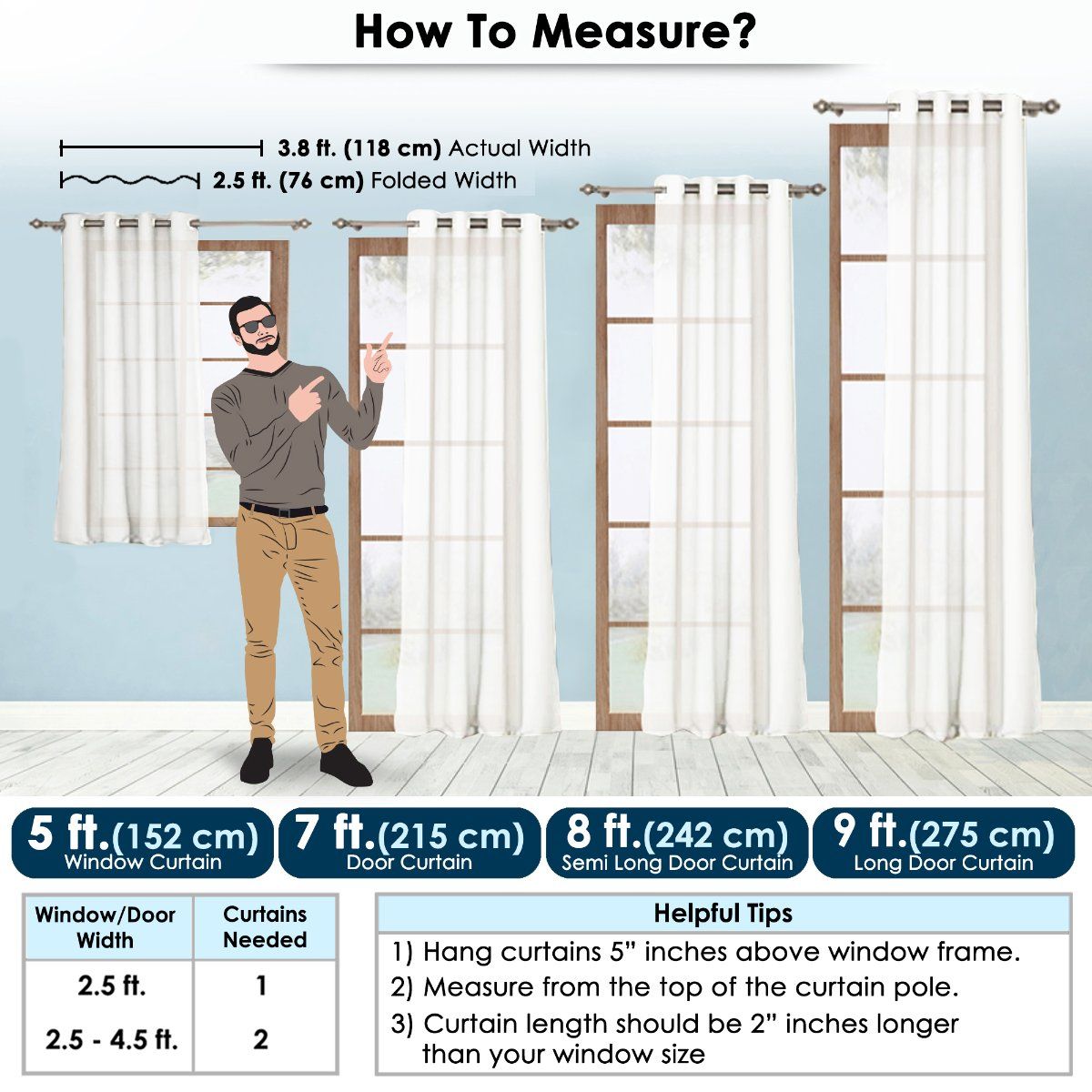 How To Measure?

3.8 ft. (118 cm) Actual Width
2.5 ft. (76 cm) Folded Width

5 ft.(152 cm)
Window Curtain

7 ft.(215 cm)
Door Curtain

8 ft.(242 cm)
Semi Long Door Curtain

9 ft.(275 cm)
Long Door Curtain

| Window/Door Width | Curtains Needed |
|---|---|
| 2.5 ft. | 1 |
| 2.5 - 4.5 ft. | 2 |

Helpful Tips

1) Hang curtains 5" inches above window frame.
2) Measure from the top of the curtain pole.
3) Curtain length should be 2" inches longer than your window size