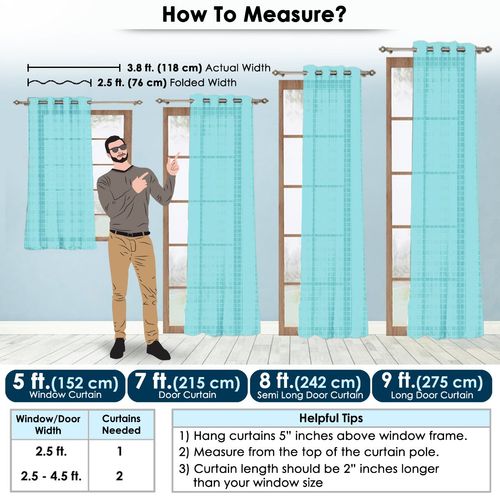 How To Measure?

3.8 ft. (118 cm) Actual Width
2.5 ft. (76 cm) Folded Width

5 ft.(152 cm)
Window Curtain

7 ft.(215 cm)
Door Curtain

8 ft.(242 cm)
Semi Long Door Curtain

9 ft.(275 cm)
Long Door Curtain

| Window/Door Width | Curtains Needed |
|---|---|
| 2.5 ft. | 1 |
| 2.5 - 4.5 ft. | 2 |

Helpful Tips
1) Hang curtains 5" inches above window frame.
2) Measure from the top of the curtain pole.
3) Curtain length should be 2" inches longer than your window size