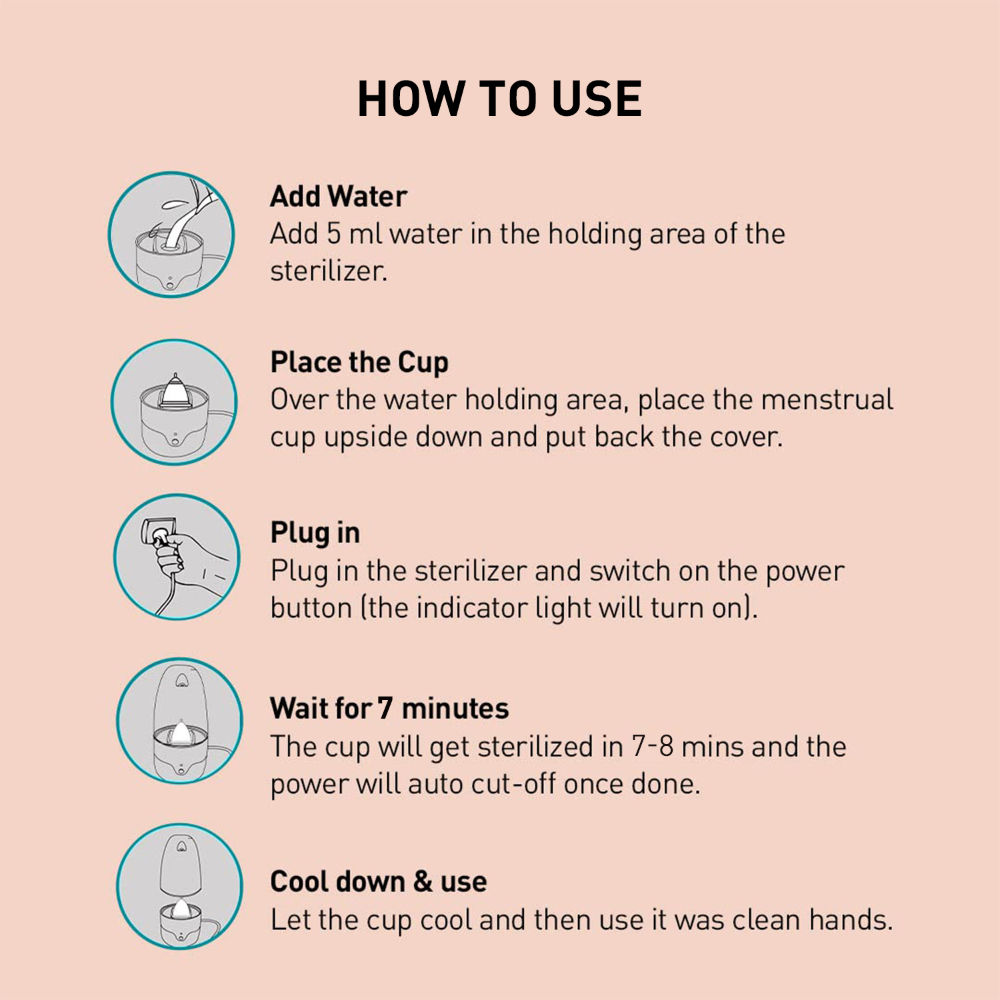 HOW TO USE

Add Water
Add 5 ml water in the holding area of the sterilizer.

Place the Cup
Over the water holding area, place the menstrual cup upside down and put back the cover.

Plug in
Plug in the sterilizer and switch on the power button (the indicator light will turn on).

Wait for 7 minutes
The cup will get sterilized in 7-8 mins and the power will auto cut-off once done.

Cool down & use
Let the cup cool and then use it was clean hands.