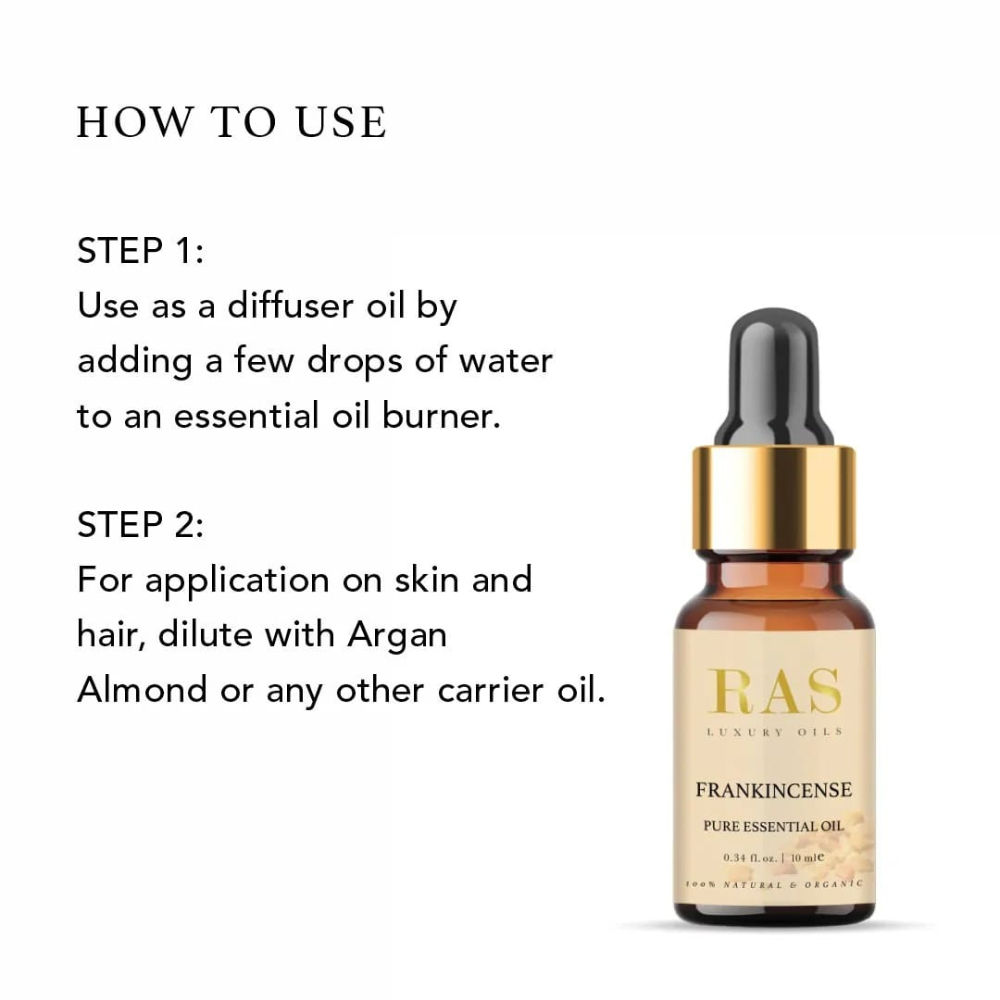 HOW TO USE

STEP 1:
Use as a diffuser oil by adding a few drops of water to an essential oil burner.

STEP 2:
For application on skin and hair, dilute with Argan Almond or any other carrier oil.

RAS
LUXURY OILS

FRANKINCENSE
PURE ESSENTIAL OIL
0.34 fl. oz. | 10 ml℮
100% NATURAL & ORGANIC