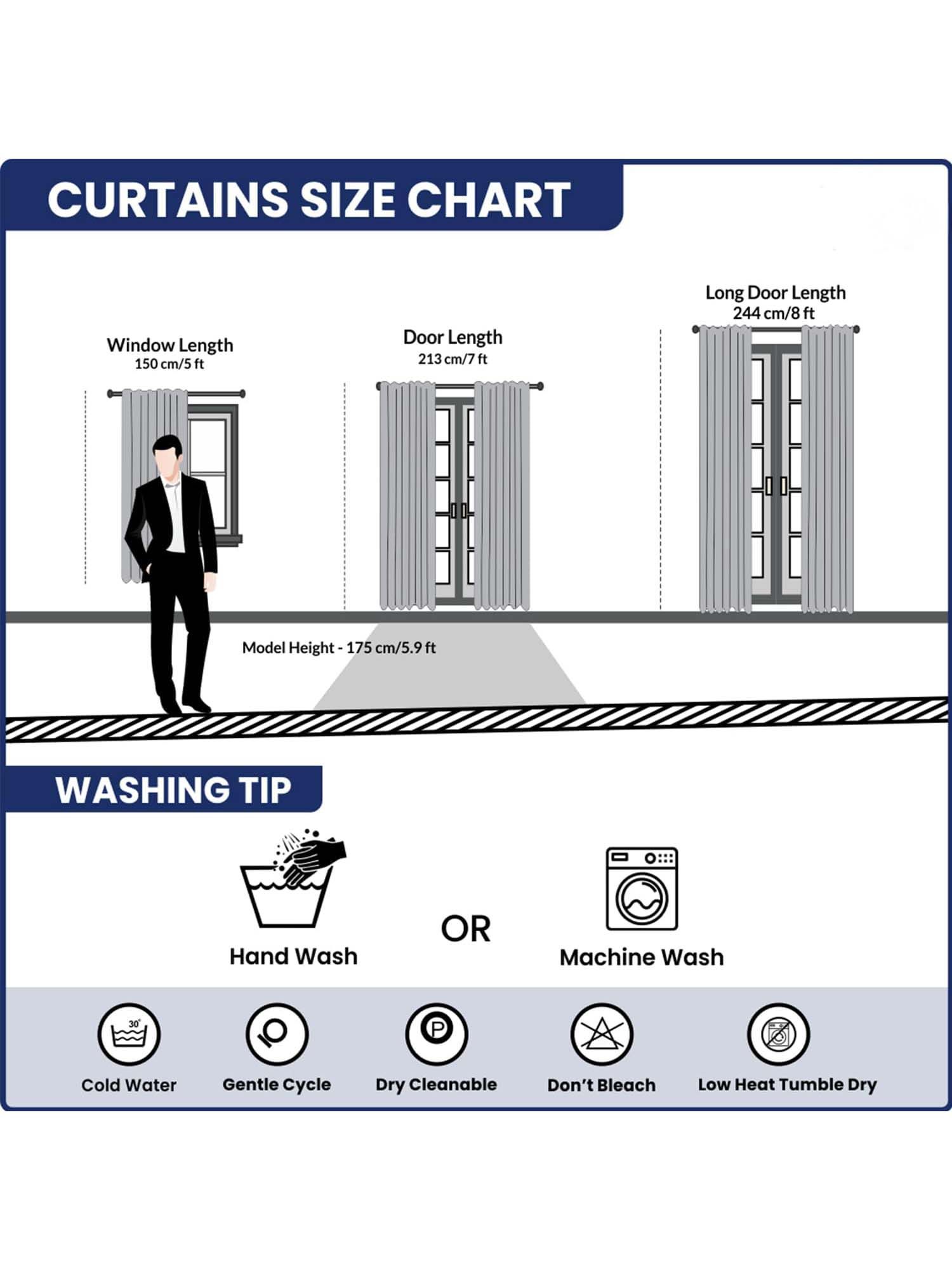 CURTAINS SIZE CHART

Window Length
150 cm/5 ft

Door Length
213 cm/7 ft

Long Door Length
244 cm/8 ft

Model Height - 175 cm/5.9 ft

WASHING TIP

Hand Wash

OR

Machine Wash

30°

Cold Water

Gentle Cycle

P

Dry Cleanable

Don't Bleach

Low Heat Tumble Dry