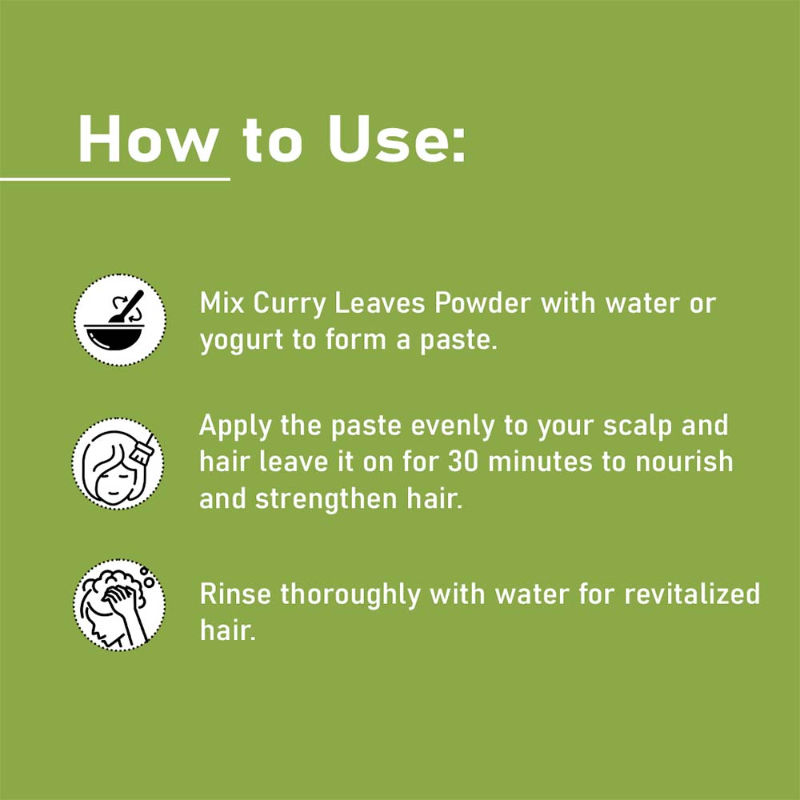 How to Use:

Mix Curry Leaves Powder with water or yogurt to form a paste.

Apply the paste evenly to your scalp and hair leave it on for 30 minutes to nourish and strengthen hair.

Rinse thoroughly with water for revitalized hair.