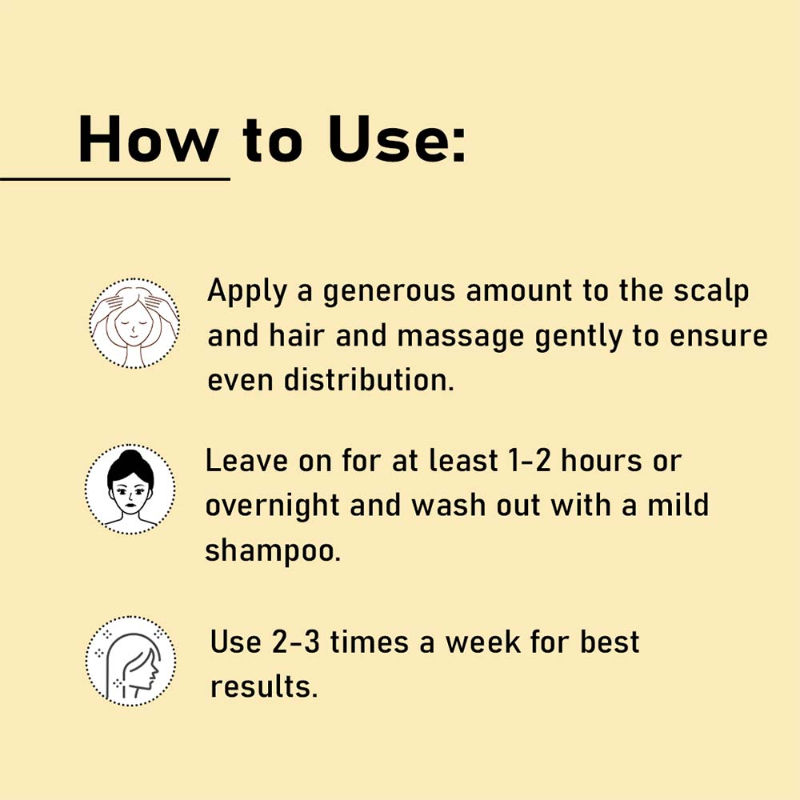 How to Use:

Apply a generous amount to the scalp and hair and massage gently to ensure even distribution.

Leave on for at least 1-2 hours or overnight and wash out with a mild shampoo.

Use 2-3 times a week for best results.