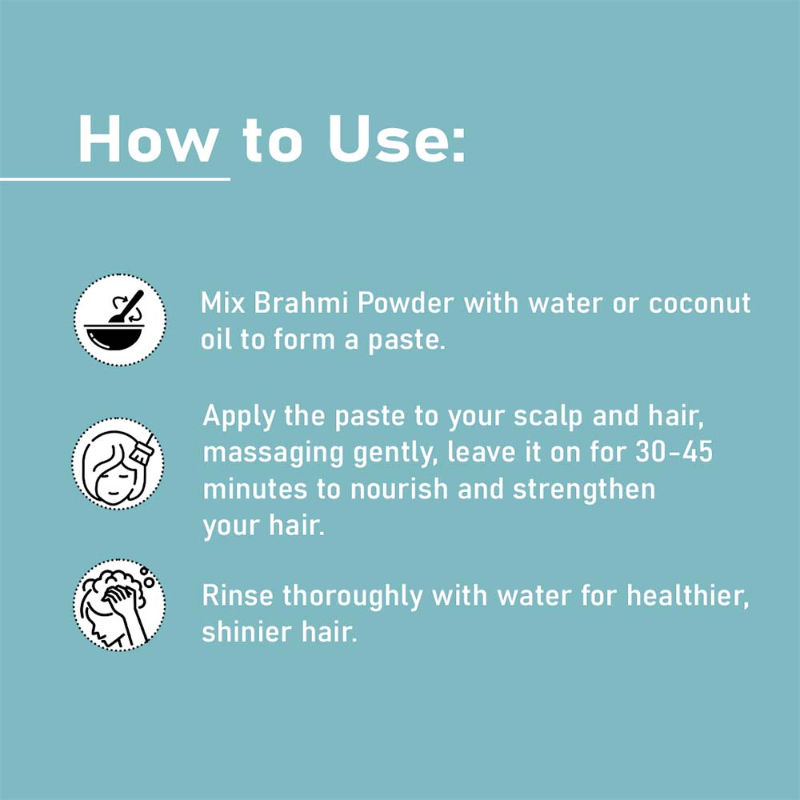 How to Use:

Mix Brahmi Powder with water or coconut oil to form a paste.

Apply the paste to your scalp and hair, massaging gently, leave it on for 30-45 minutes to nourish and strengthen your hair.

Rinse thoroughly with water for healthier, shinier hair.