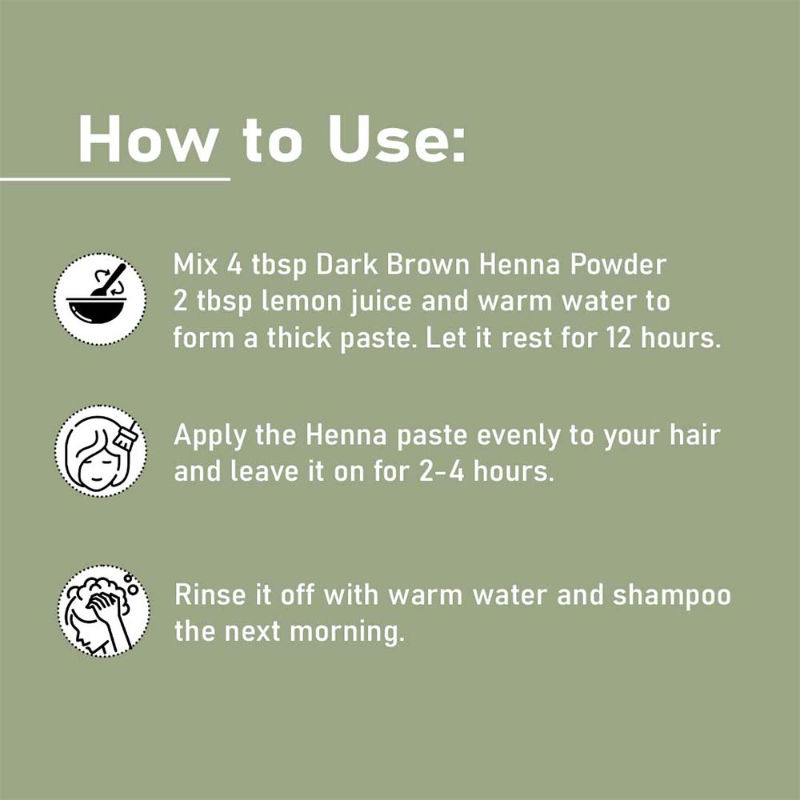 How to Use:

Mix 4 tbsp Dark Brown Henna Powder 2 tbsp lemon juice and warm water to form a thick paste. Let it rest for 12 hours.

Apply the Henna paste evenly to your hair and leave it on for 2-4 hours.

Rinse it off with warm water and shampoo the next morning.