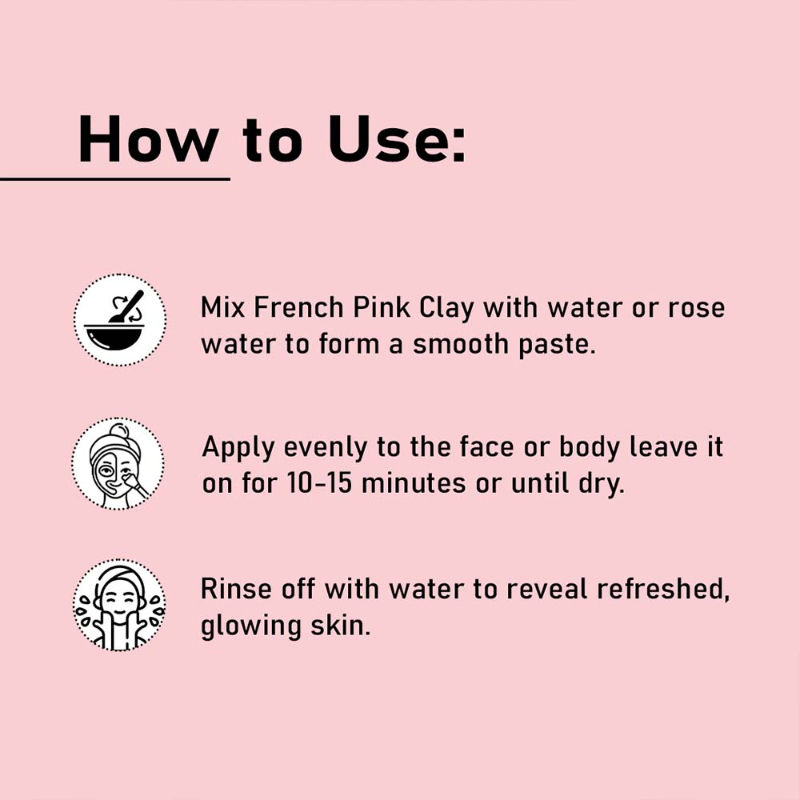 How to Use:

Mix French Pink Clay with water or rose water to form a smooth paste.

Apply evenly to the face or body leave it on for 10-15 minutes or until dry.

Rinse off with water to reveal refreshed, glowing skin.