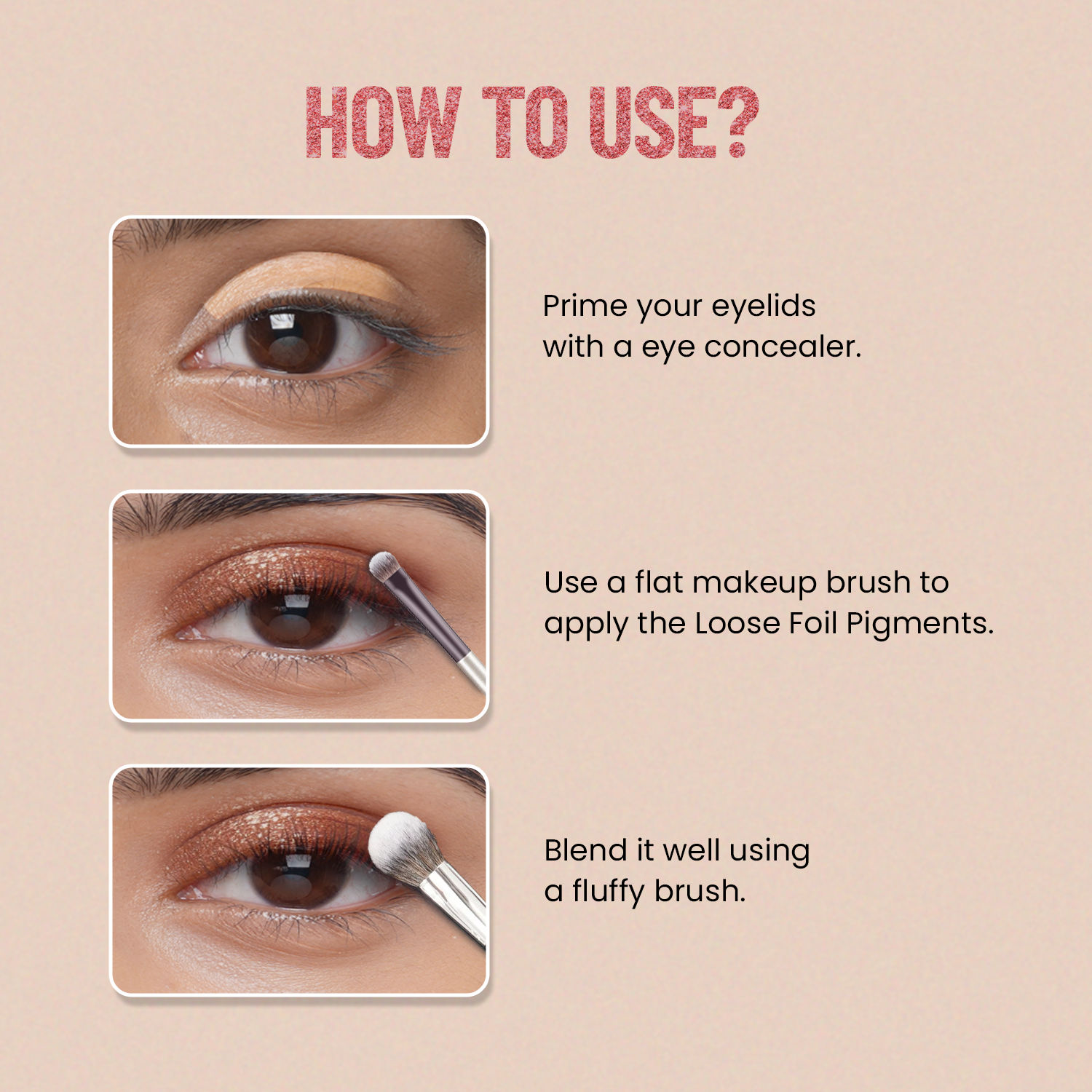 HOW TO USE?

Prime your eyelids with a eye concealer.

Use a flat makeup brush to apply the Loose Foil Pigments.

Blend it well using a fluffy brush.