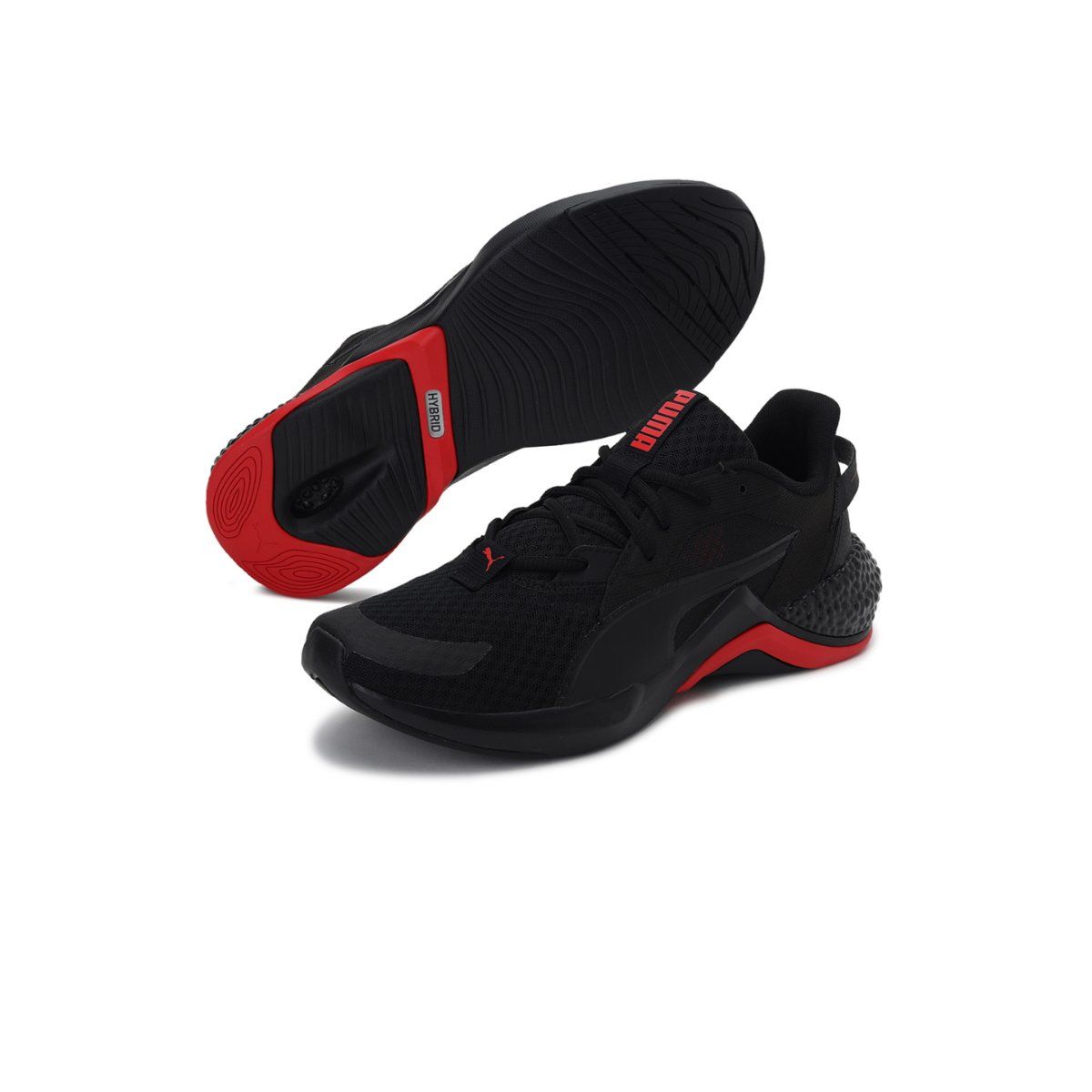 HYBRID

PUMA