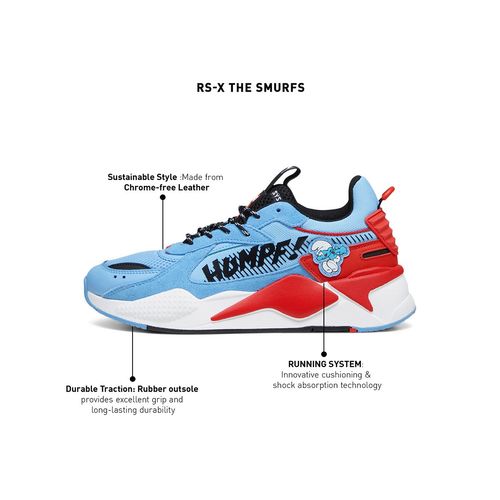 RS-X THE SMURFS

Sustainable Style :Made from Chrome-free Leather

HUMPF!

RUNNING SYSTEM: Innovative cushioning & shock absorption technology

Durable Traction: Rubber outsole provides excellent grip and long-lasting durability