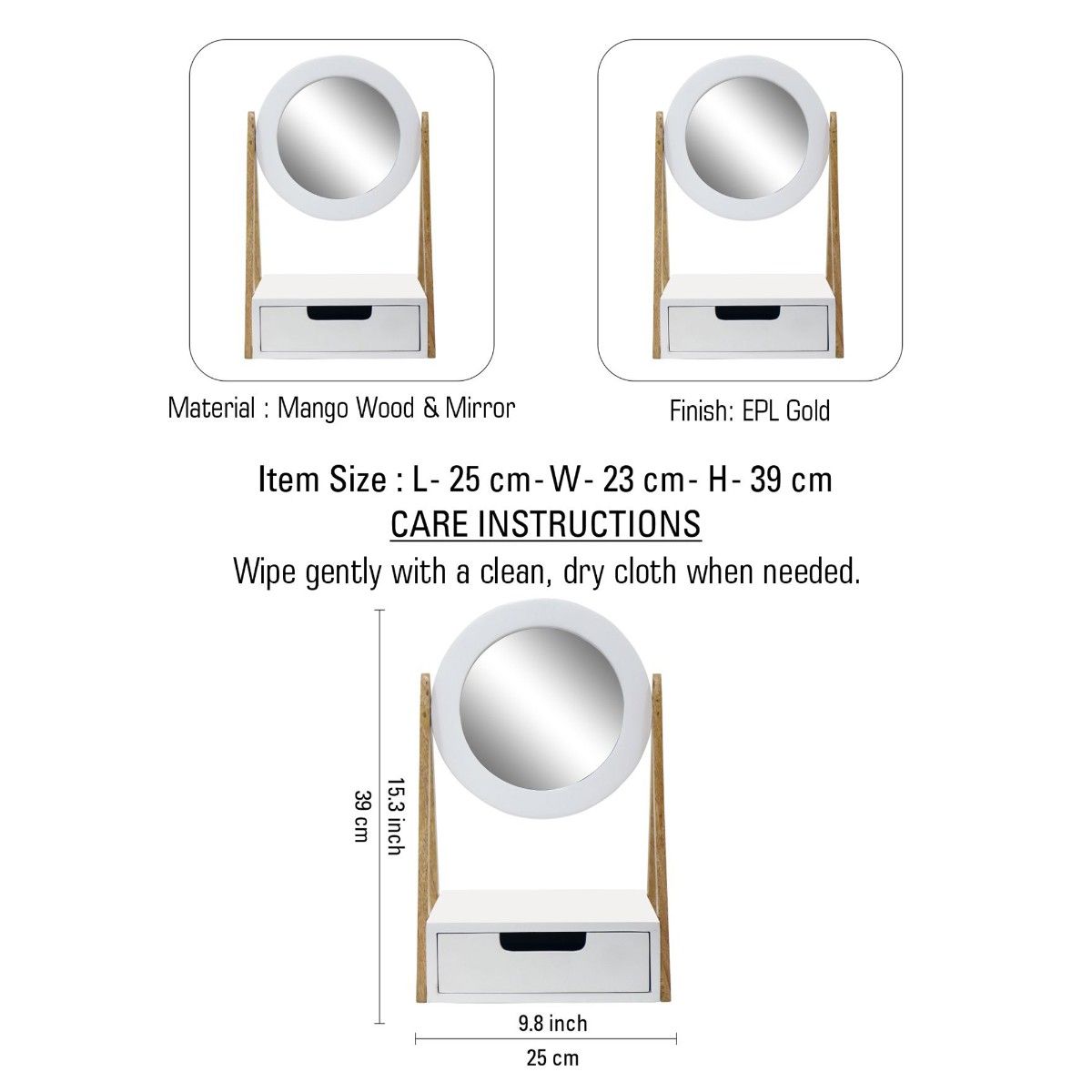 Material : Mango Wood & Mirror

Finish: EPL Gold

Item Size : L- 25 cm- W- 23 cm- H- 39 cm

CARE INSTRUCTIONS

Wipe gently with a clean, dry cloth when needed.

39 cm

15.3 inch

9.8 inch

25 cm