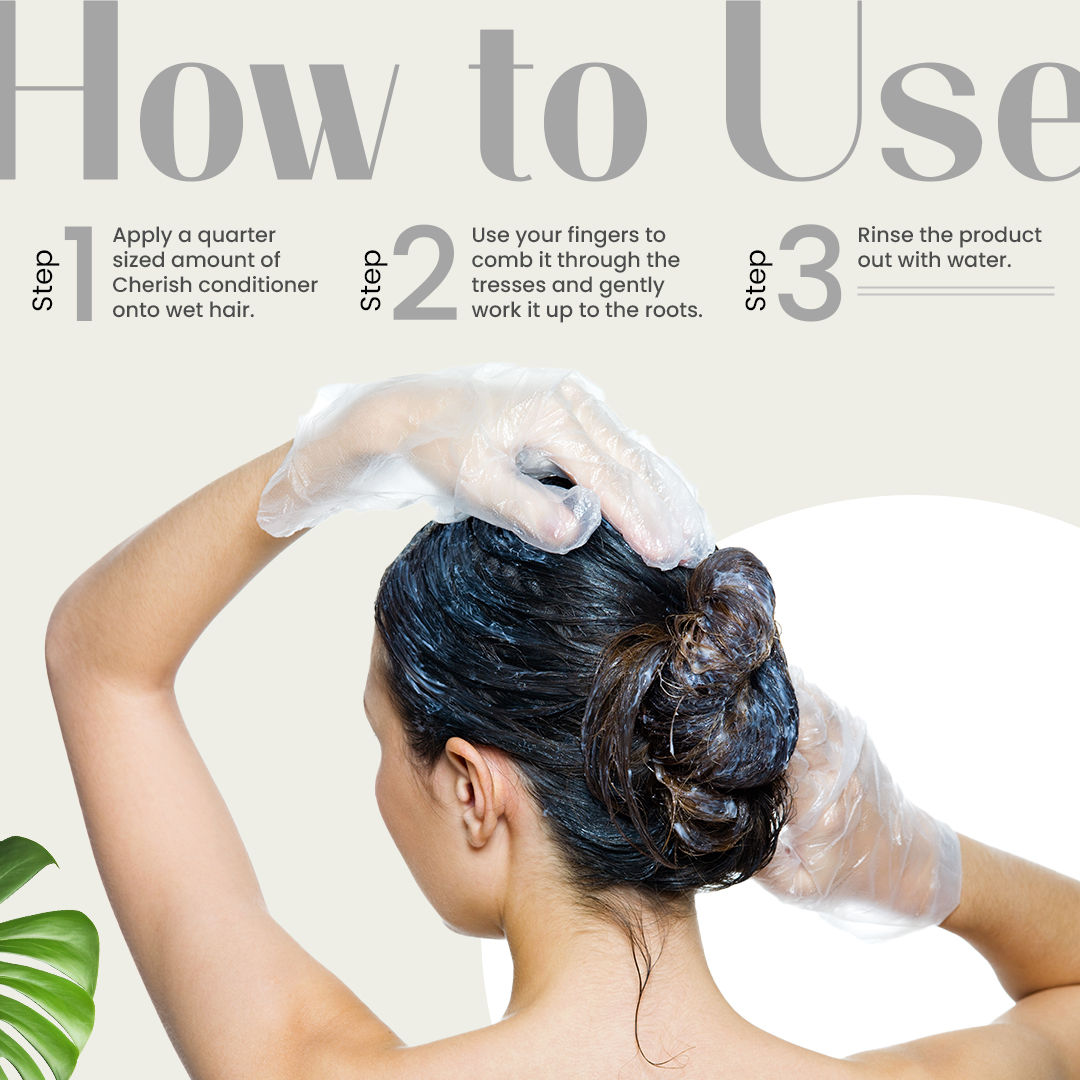 How to Use

Step 1 Apply a quarter sized amount of Cherish conditioner onto wet hair.

Step 2 Use your fingers to comb it through the tresses and gently work it up to the roots.

Step 3 Rinse the product out with water.