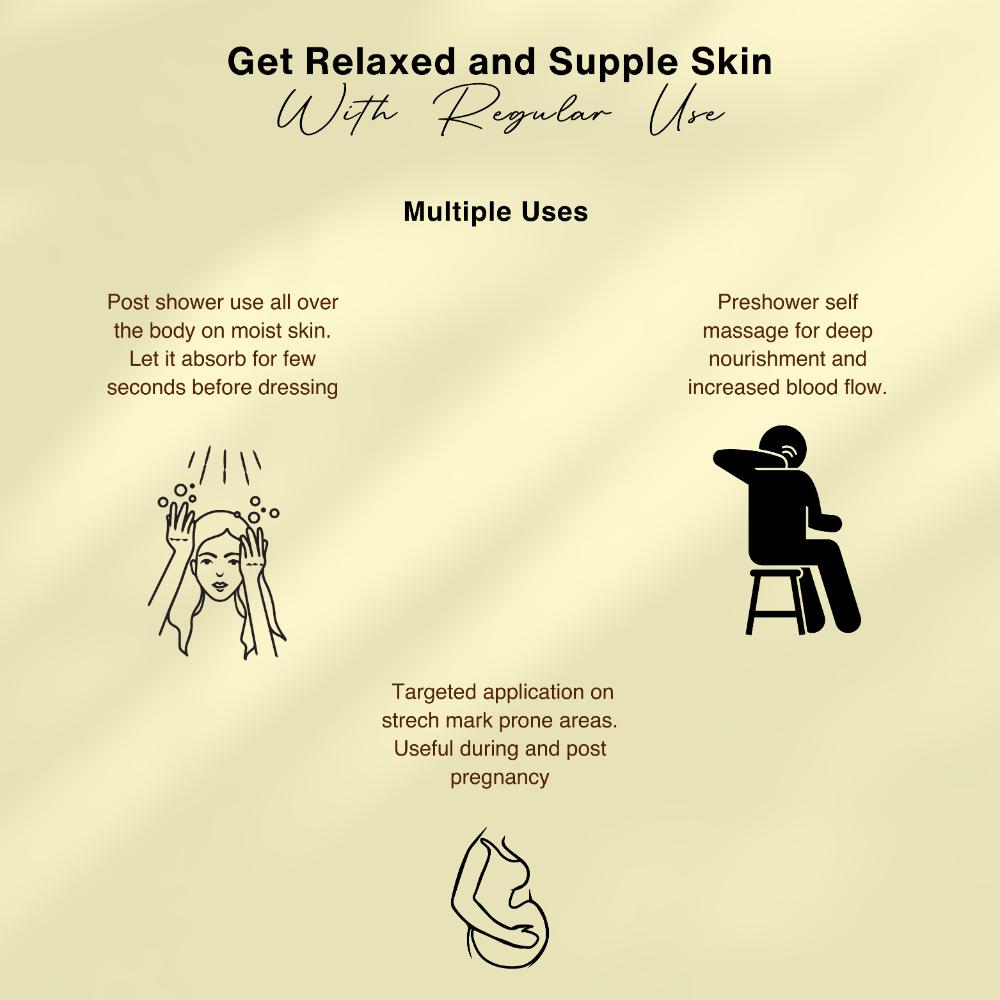 Get Relaxed and Supple Skin
With Regular Use

Multiple Uses

Post shower use all over the body on moist skin. Let it absorb for few seconds before dressing

Preshower self massage for deep nourishment and increased blood flow.

Targeted application on strech mark prone areas. Useful during and post pregnancy