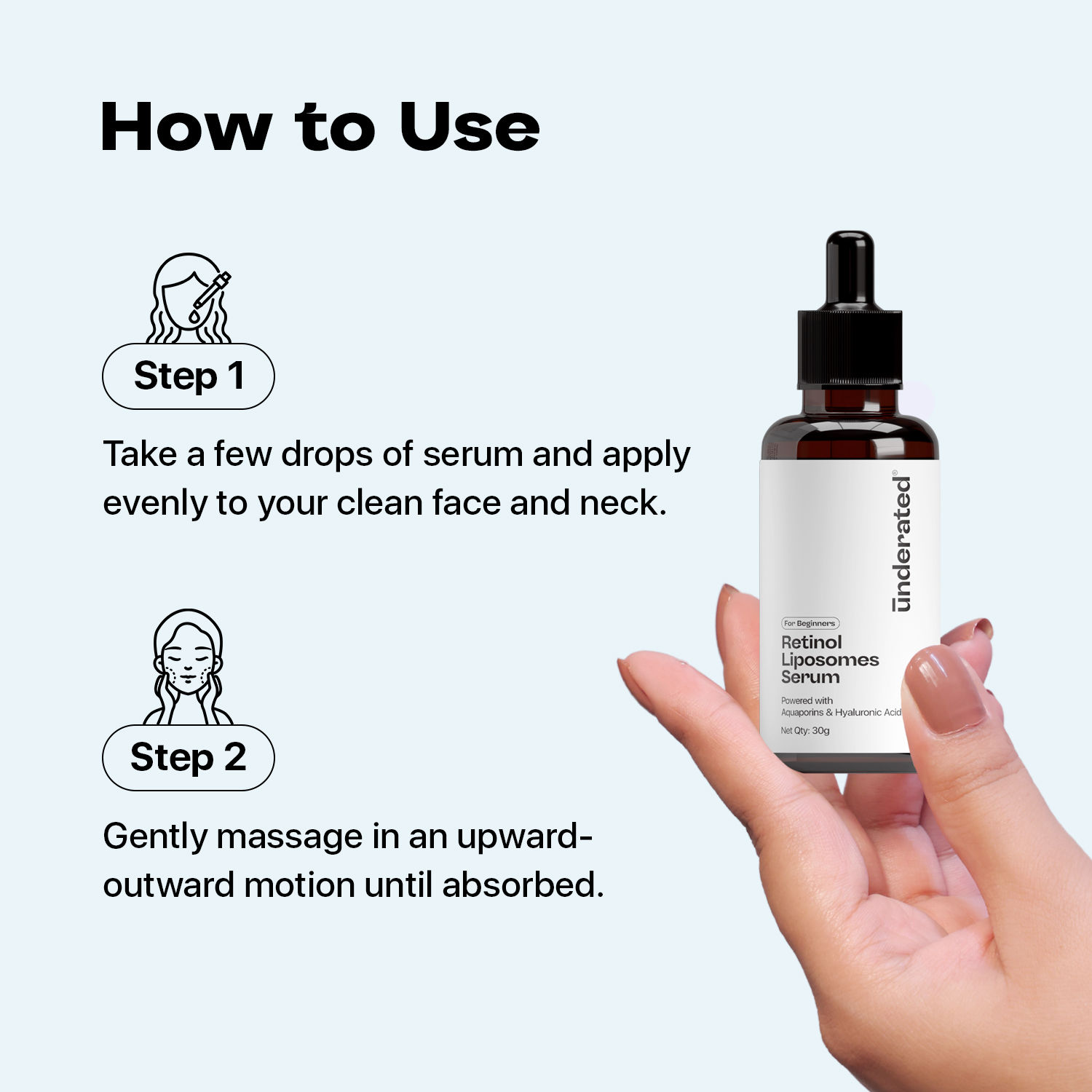 How to Use

Step 1

Take a few drops of serum and apply evenly to your clean face and neck.

Step 2

Gently massage in an upward-outward motion until absorbed.

ūnderated®

For Beginners

Retinol Liposomes Serum

Powered with Aquaporins & Hyaluronic Acid

Net Qty: 30g