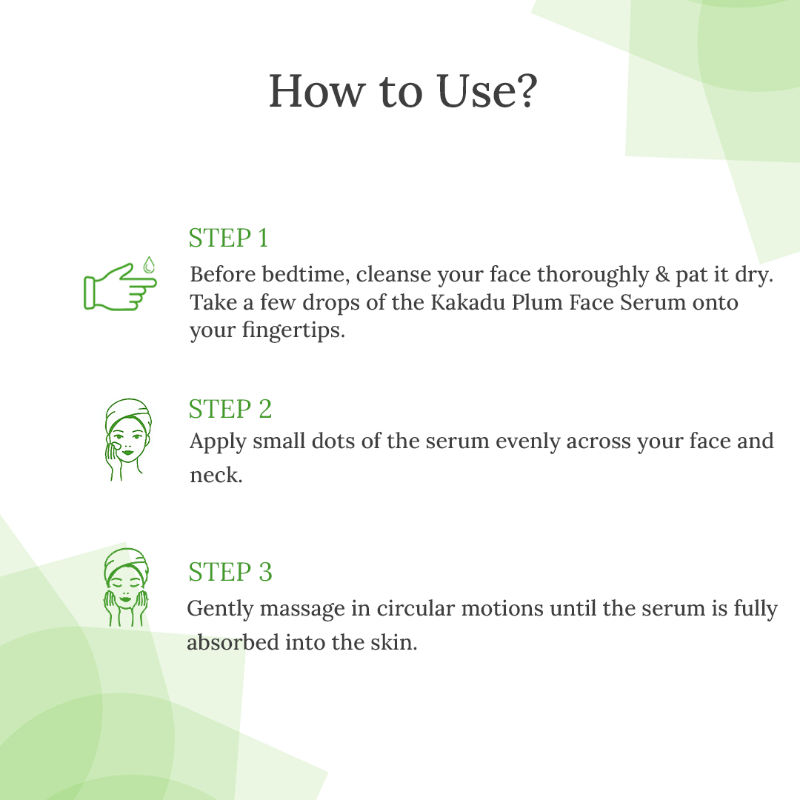 How to Use?

STEP 1
Before bedtime, cleanse your face thoroughly & pat it dry. Take a few drops of the Kakadu Plum Face Serum onto your fingertips.

STEP 2
Apply small dots of the serum evenly across your face and neck.

STEP 3
Gently massage in circular motions until the serum is fully absorbed into the skin.