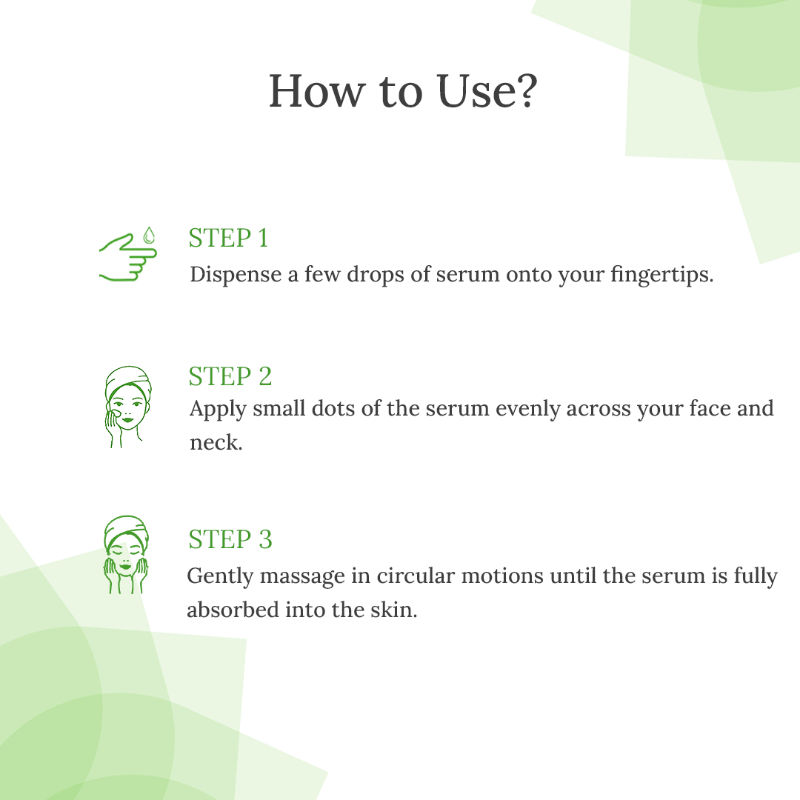 How to Use?

STEP 1
Dispense a few drops of serum onto your fingertips.

STEP 2
Apply small dots of the serum evenly across your face and neck.

STEP 3
Gently massage in circular motions until the serum is fully absorbed into the skin.