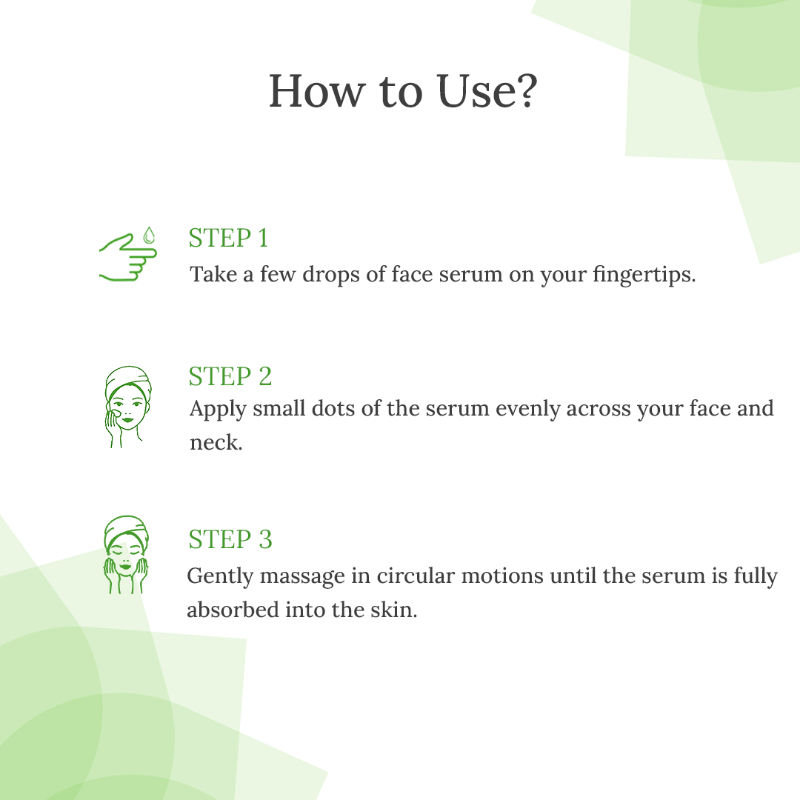 How to Use?

STEP 1
Take a few drops of face serum on your fingertips.

STEP 2
Apply small dots of the serum evenly across your face and neck.

STEP 3
Gently massage in circular motions until the serum is fully absorbed into the skin.