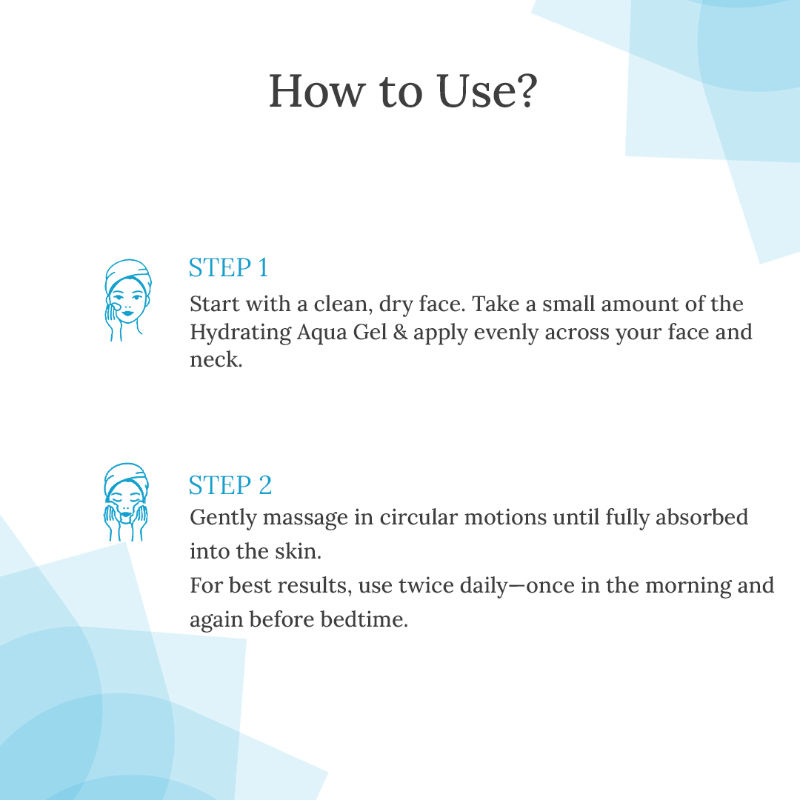 How to Use?

STEP 1
Start with a clean, dry face. Take a small amount of the Hydrating Aqua Gel & apply evenly across your face and neck.

STEP 2
Gently massage in circular motions until fully absorbed into the skin.
For best results, use twice daily—once in the morning and again before bedtime.