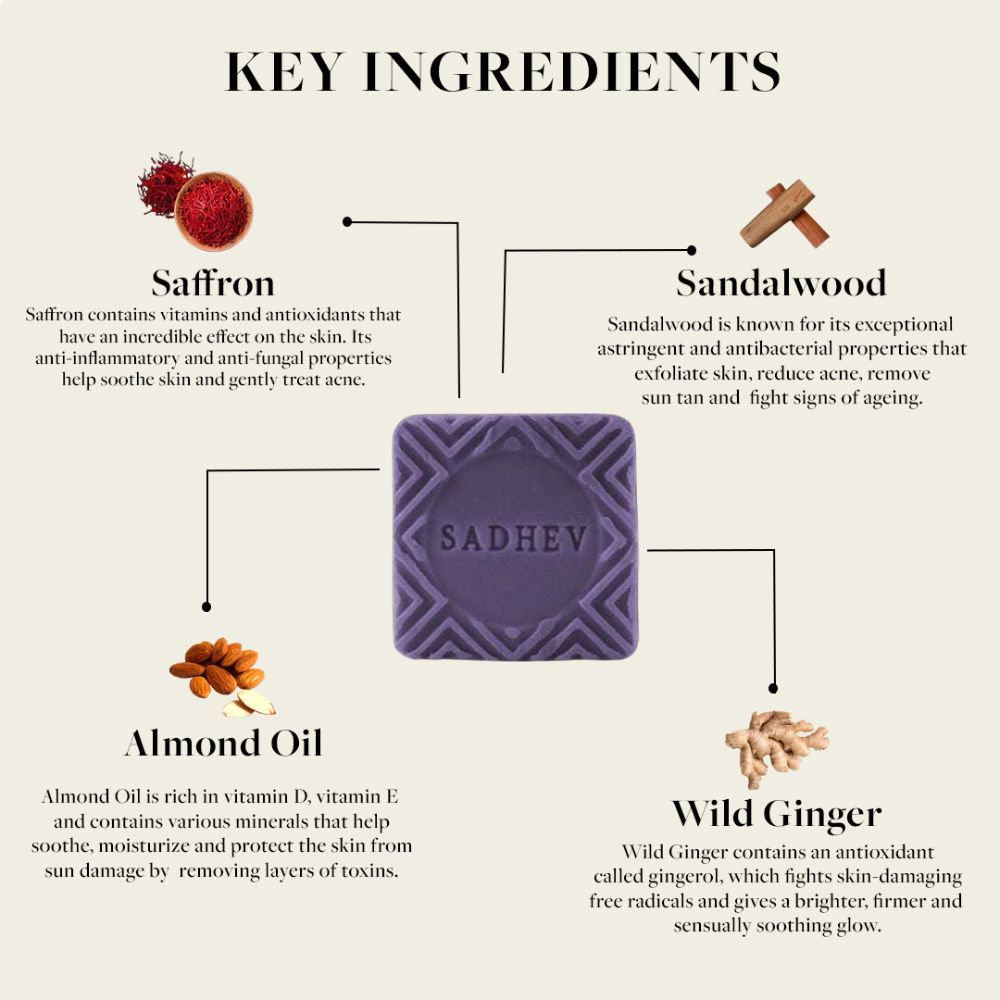 KEY INGREDIENTS

Saffron
Saffron contains vitamins and antioxidants that have an incredible effect on the skin. Its anti-inflammatory and anti-fungal properties help soothe skin and gently treat acne.

Sandalwood
Sandalwood is known for its exceptional astringent and antibacterial properties that exfoliate skin, reduce acne, remove sun tan and fight signs of ageing.

SADHEV

Almond Oil
Almond Oil is rich in vitamin D, vitamin E and contains various minerals that help soothe, moisturize and protect the skin from sun damage by removing layers of toxins.

Wild Ginger
Wild Ginger contains an antioxidant called gingerol, which fights skin-damaging free radicals and gives a brighter, firmer and sensually soothing glow.