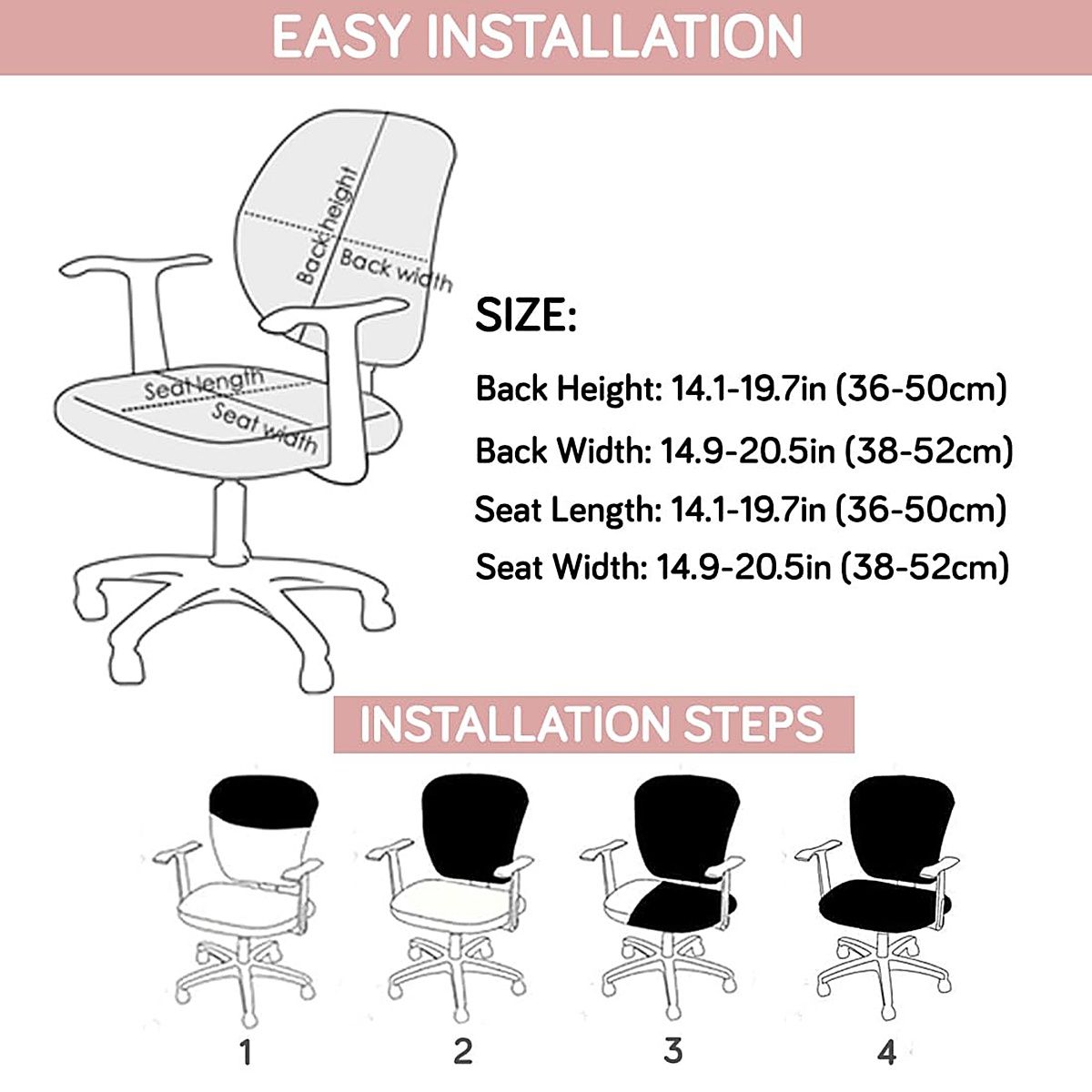 EASY INSTALLATION

Back height
Back width
Seat length
Seat width

SIZE:

Back Height: 14.1-19.7in (36-50cm)

Back Width: 14.9-20.5in (38-52cm)

Seat Length: 14.1-19.7in (36-50cm)

Seat Width: 14.9-20.5in (38-52cm)

INSTALLATION STEPS

1

2

3

4