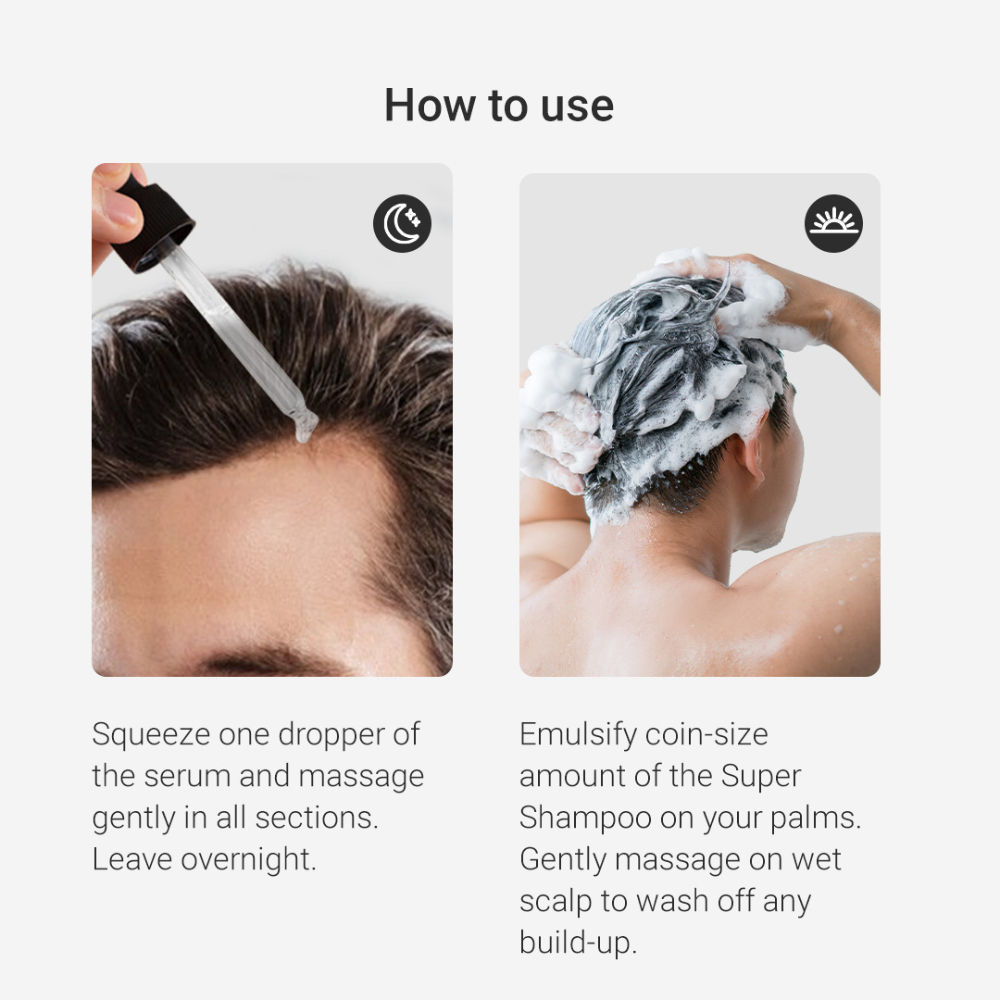 How to use

Squeeze one dropper of the serum and massage gently in all sections. Leave overnight.

Emulsify coin-size amount of the Super Shampoo on your palms. Gently massage on wet scalp to wash off any build-up.