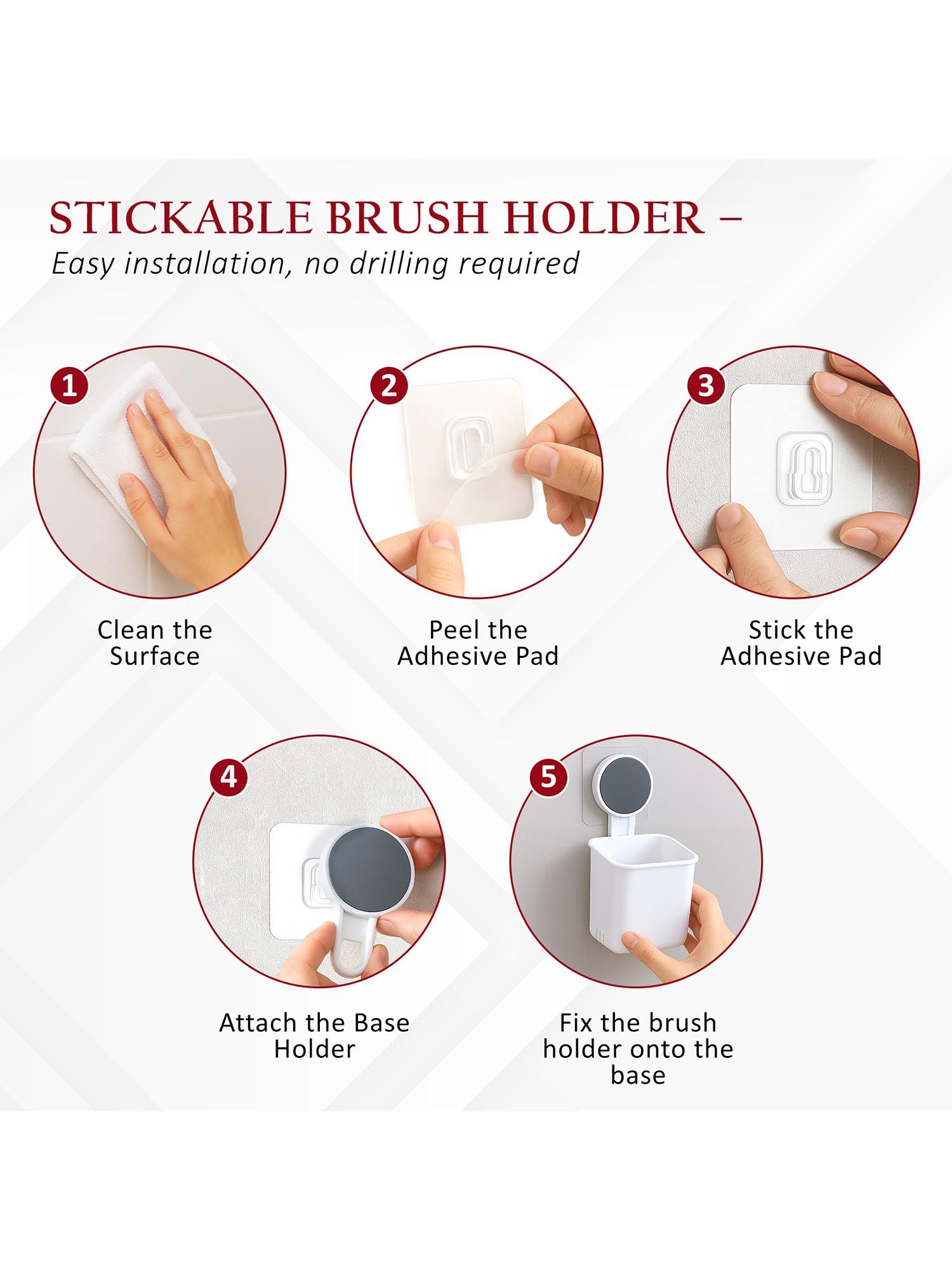 STICKABLE BRUSH HOLDER –
Easy installation, no drilling required

1
Clean the Surface

2
Peel the Adhesive Pad

3
Stick the Adhesive Pad

4
Attach the Base Holder

5
Fix the brush holder onto the base