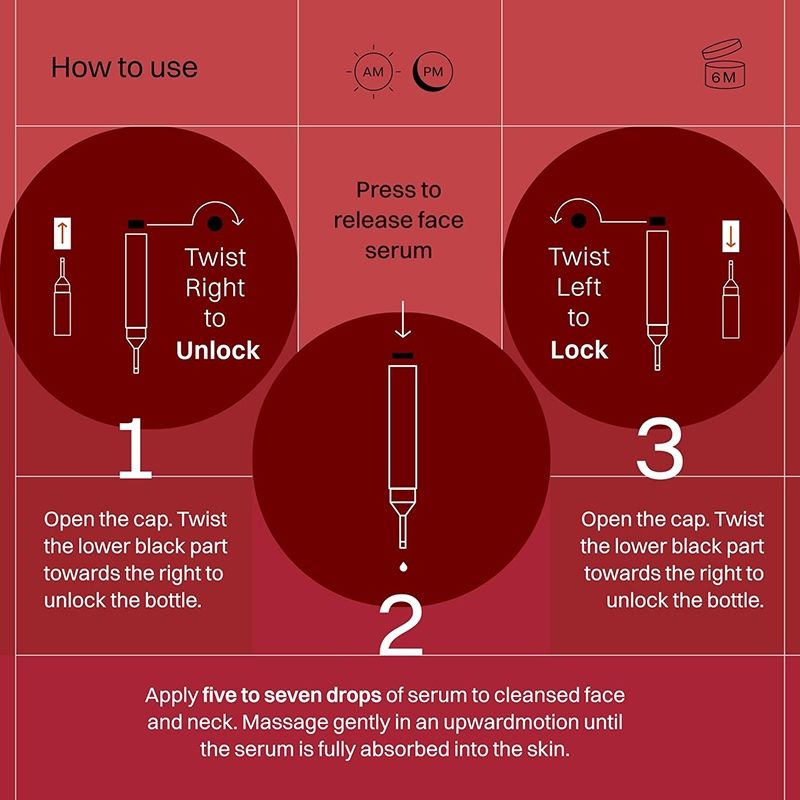 How to use

AM PM

6M

Twist Right to **Unlock**

1

Open the cap. Twist the lower black part towards the right to unlock the bottle.

Press to release face serum

2

Twist Left to **Lock**

3

Open the cap. Twist the lower black part towards the right to unlock the bottle.

Apply **five to seven drops** of serum to cleansed face and neck. Massage gently in an upwardmotion until the serum is fully absorbed into the skin.