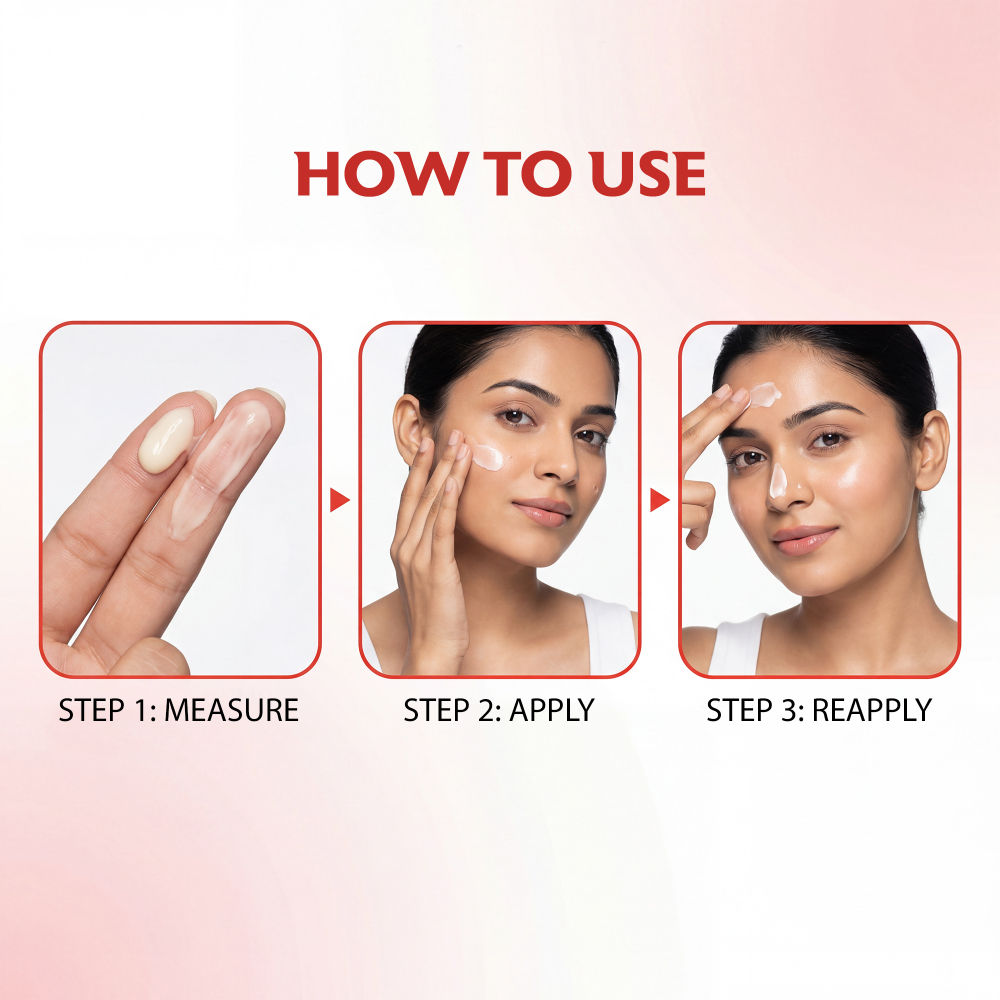 HOW TO USE

STEP 1: MEASURE

STEP 2: APPLY

STEP 3: REAPPLY