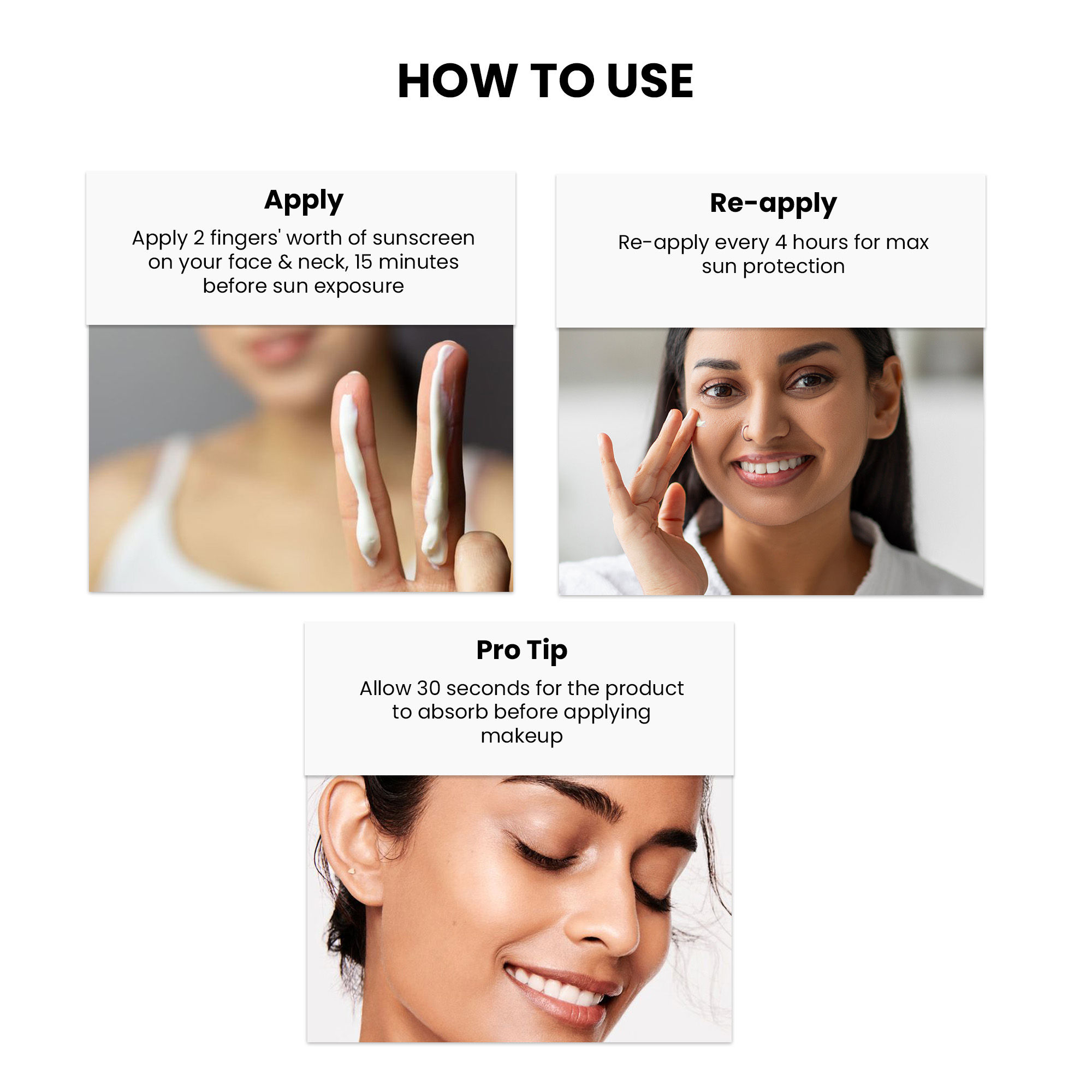 HOW TO USE

Apply

Apply 2 fingers' worth of sunscreen on your face & neck, 15 minutes before sun exposure

Re-apply

Re-apply every 4 hours for max sun protection

Pro Tip

Allow 30 seconds for the product to absorb before applying makeup