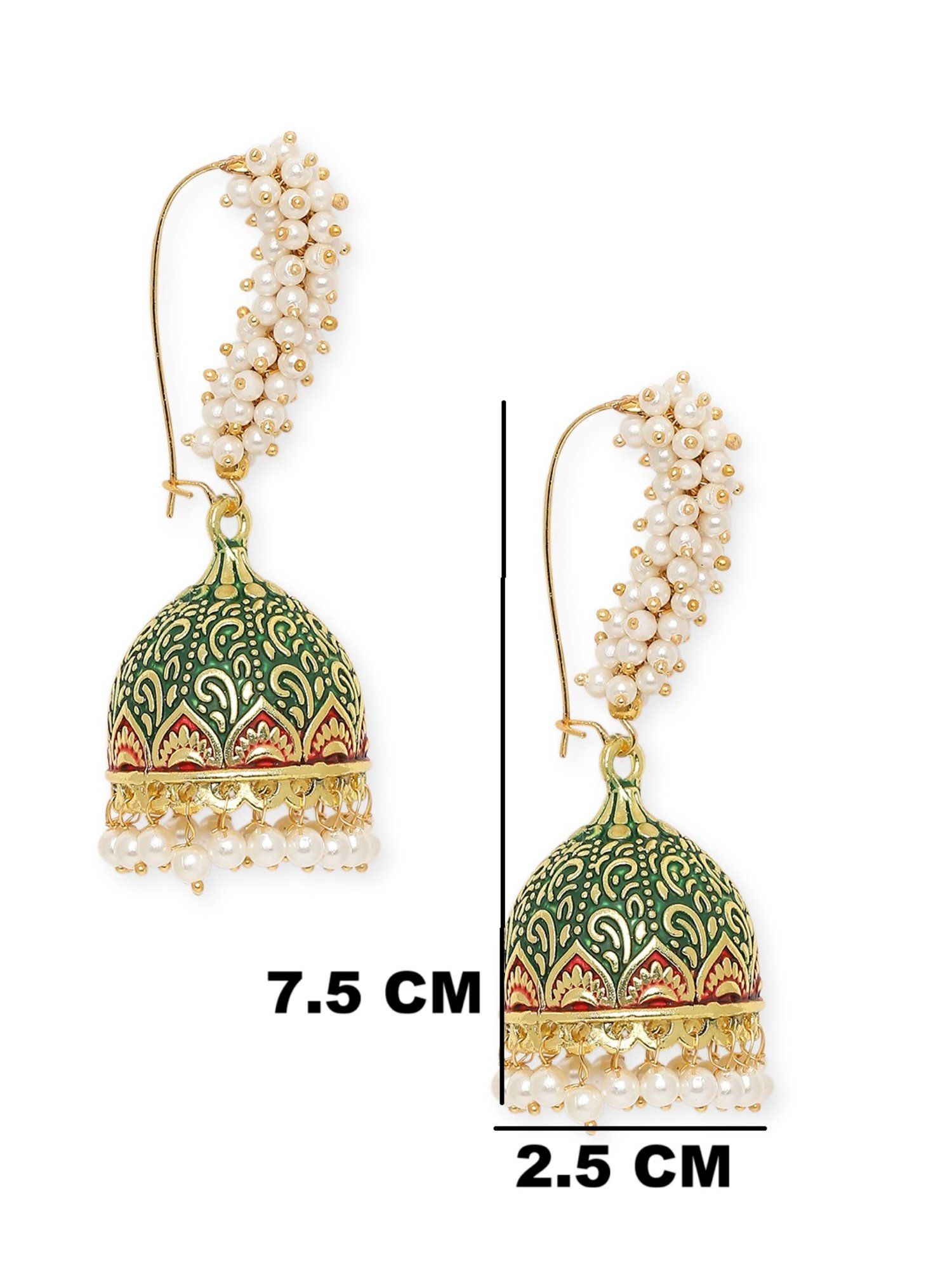 7.5 CM

2.5 CM