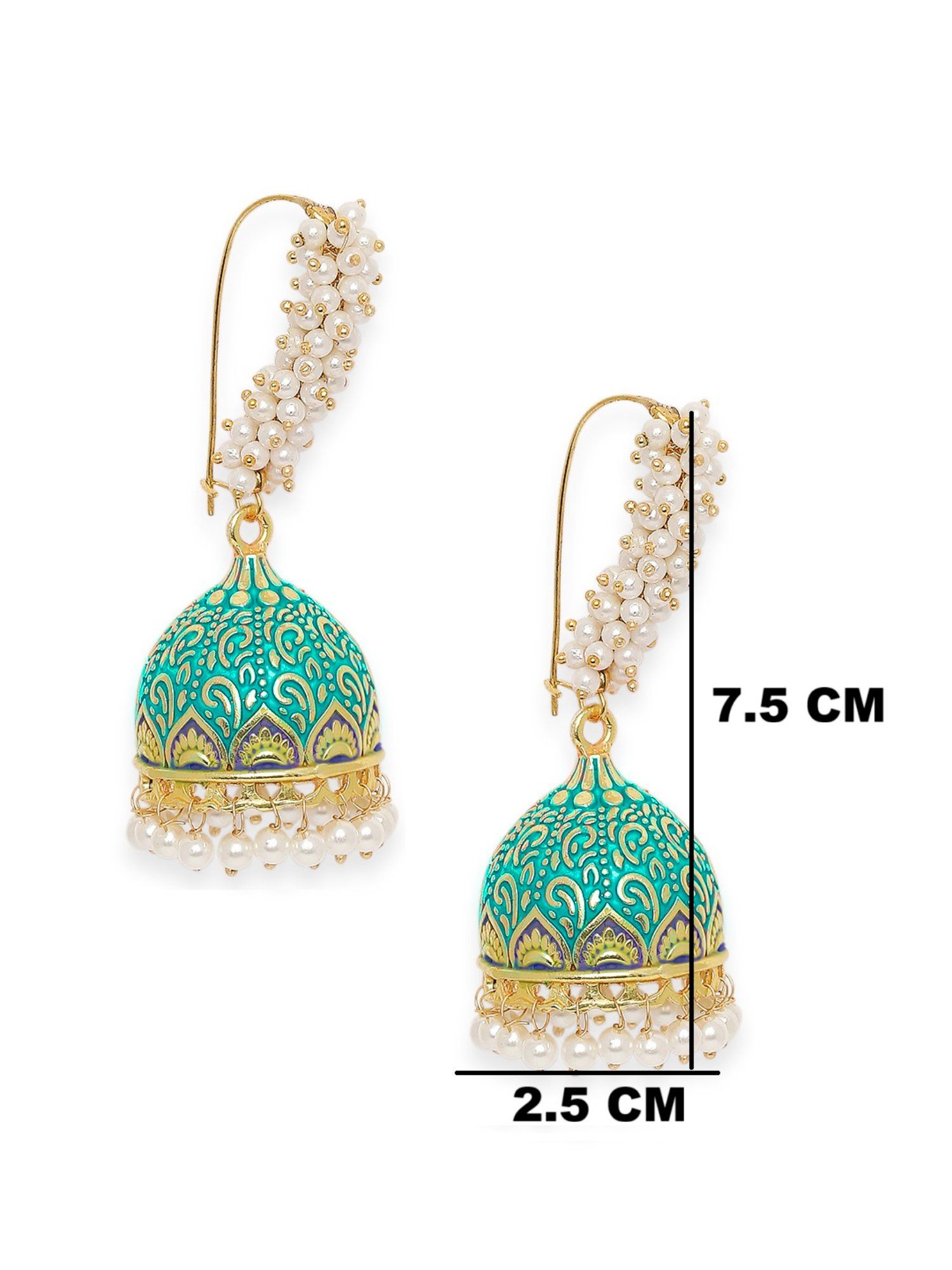 7.5 CM

2.5 CM