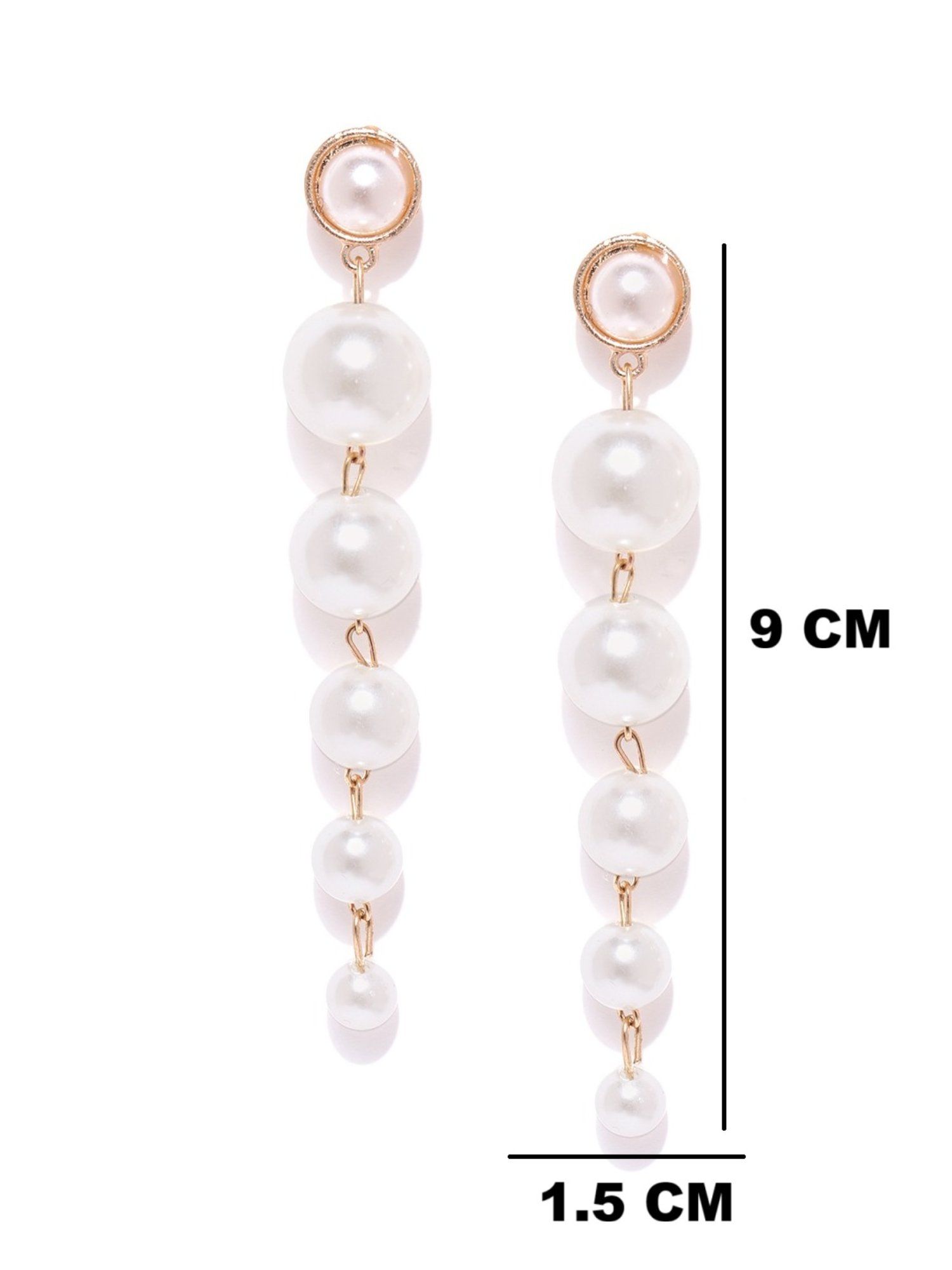 9 CM

1.5 CM