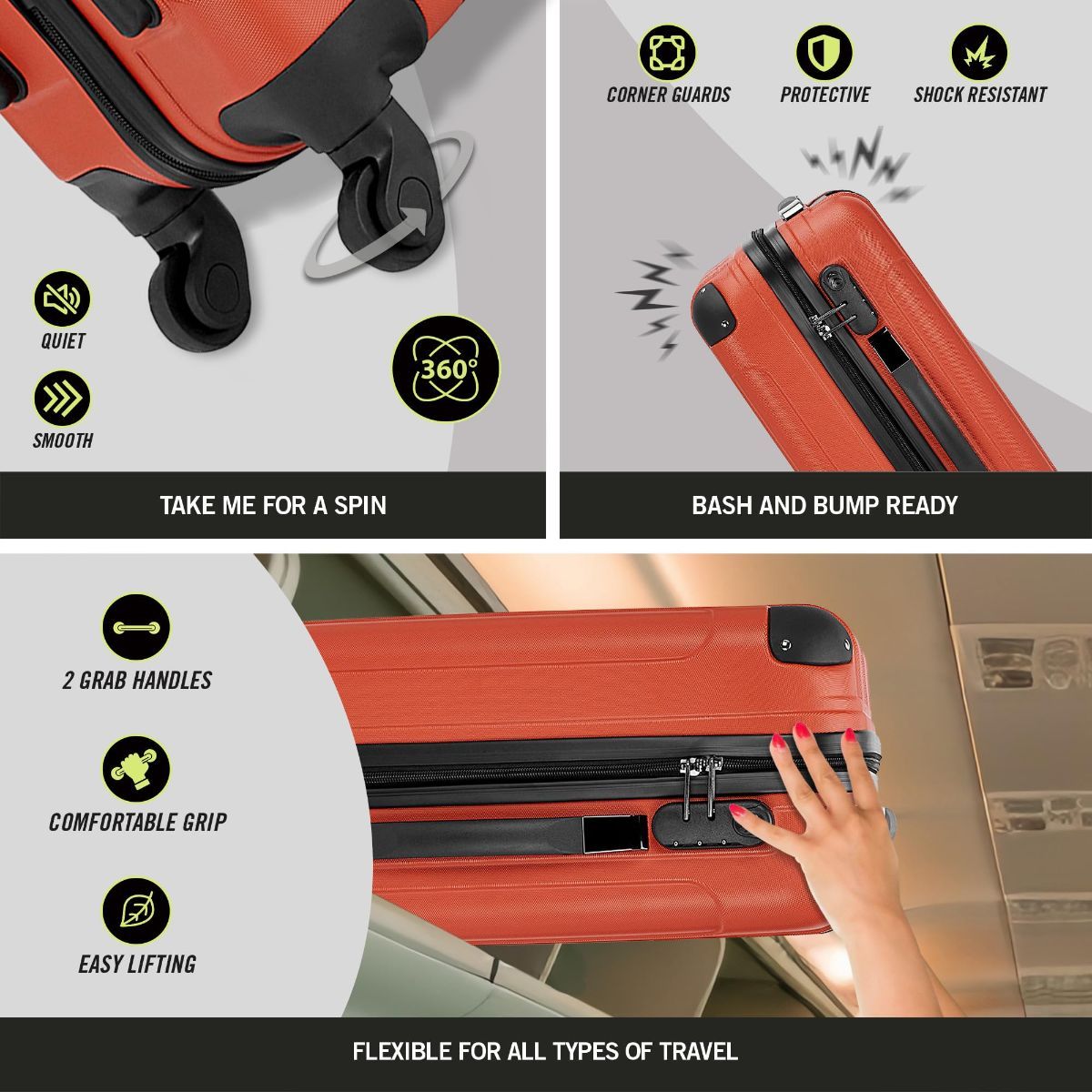 QUIET

SMOOTH

360°

TAKE ME FOR A SPIN

CORNER GUARDS

PROTECTIVE

SHOCK RESISTANT

BASH AND BUMP READY

2 GRAB HANDLES

COMFORTABLE GRIP

EASY LIFTING

FLEXIBLE FOR ALL TYPES OF TRAVEL