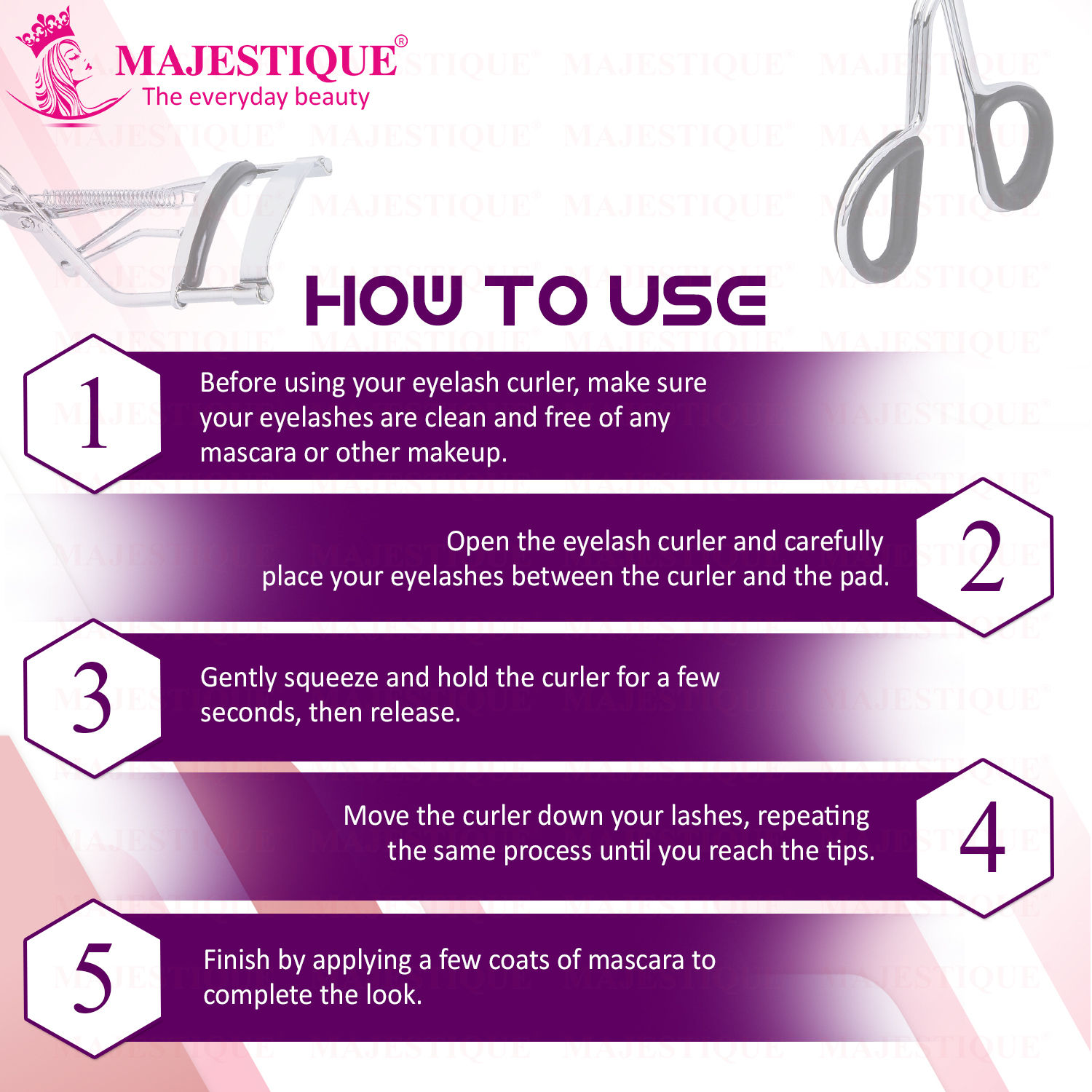 MAJESTIQUE®
The everyday beauty

HOW TO USE

1

Before using your eyelash curler, make sure your eyelashes are clean and free of any mascara or other makeup.

Open the eyelash curler and carefully place your eyelashes between the curler and the pad.

2

3

Gently squeeze and hold the curler for a few seconds, then release.

Move the curler down your lashes, repeating the same process until you reach the tips.

4

5

Finish by applying a few coats of mascara to complete the look.