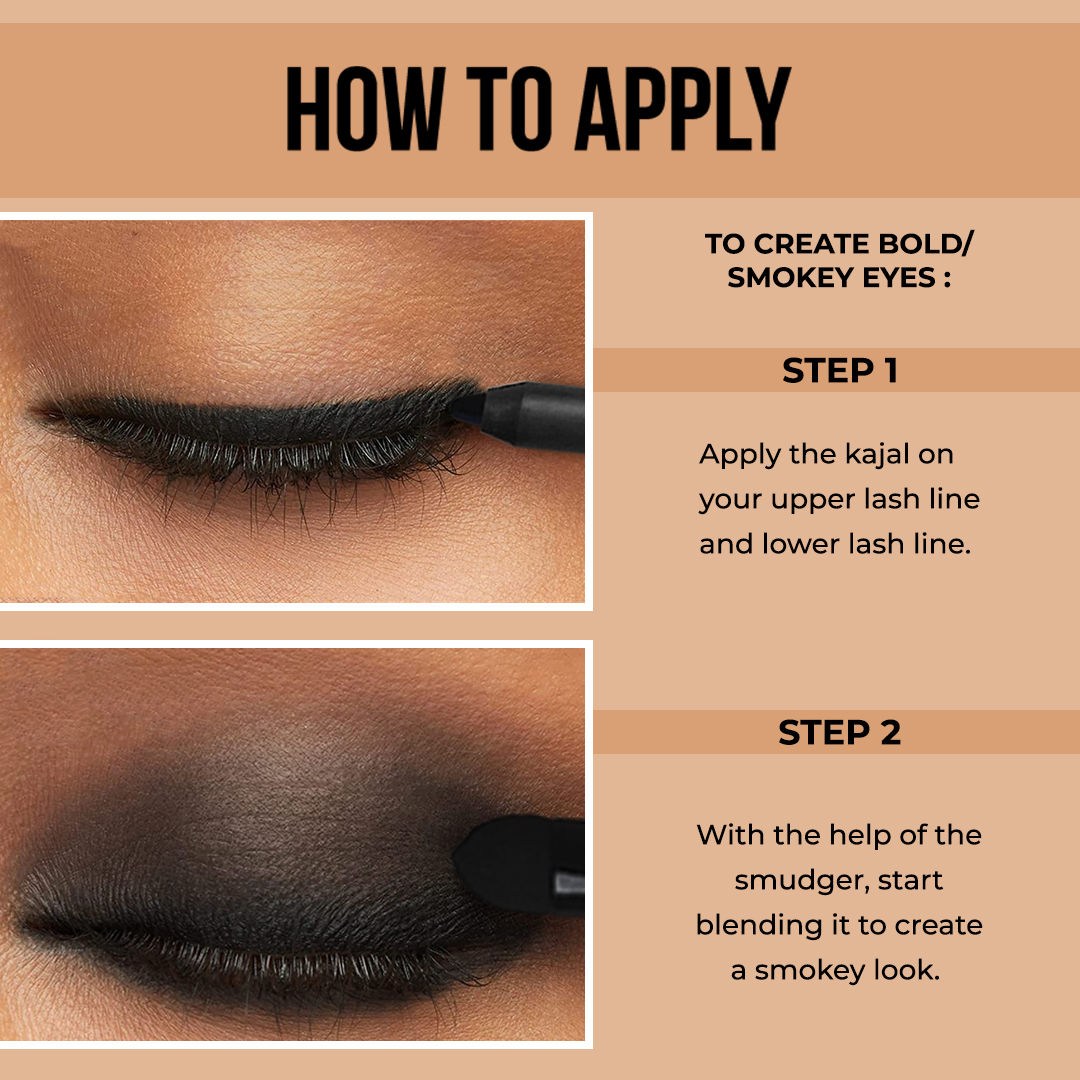 HOW TO APPLY

TO CREATE BOLD/ SMOKEY EYES :

STEP 1

Apply the kajal on your upper lash line and lower lash line.

STEP 2

With the help of the smudger, start blending it to create a smokey look.