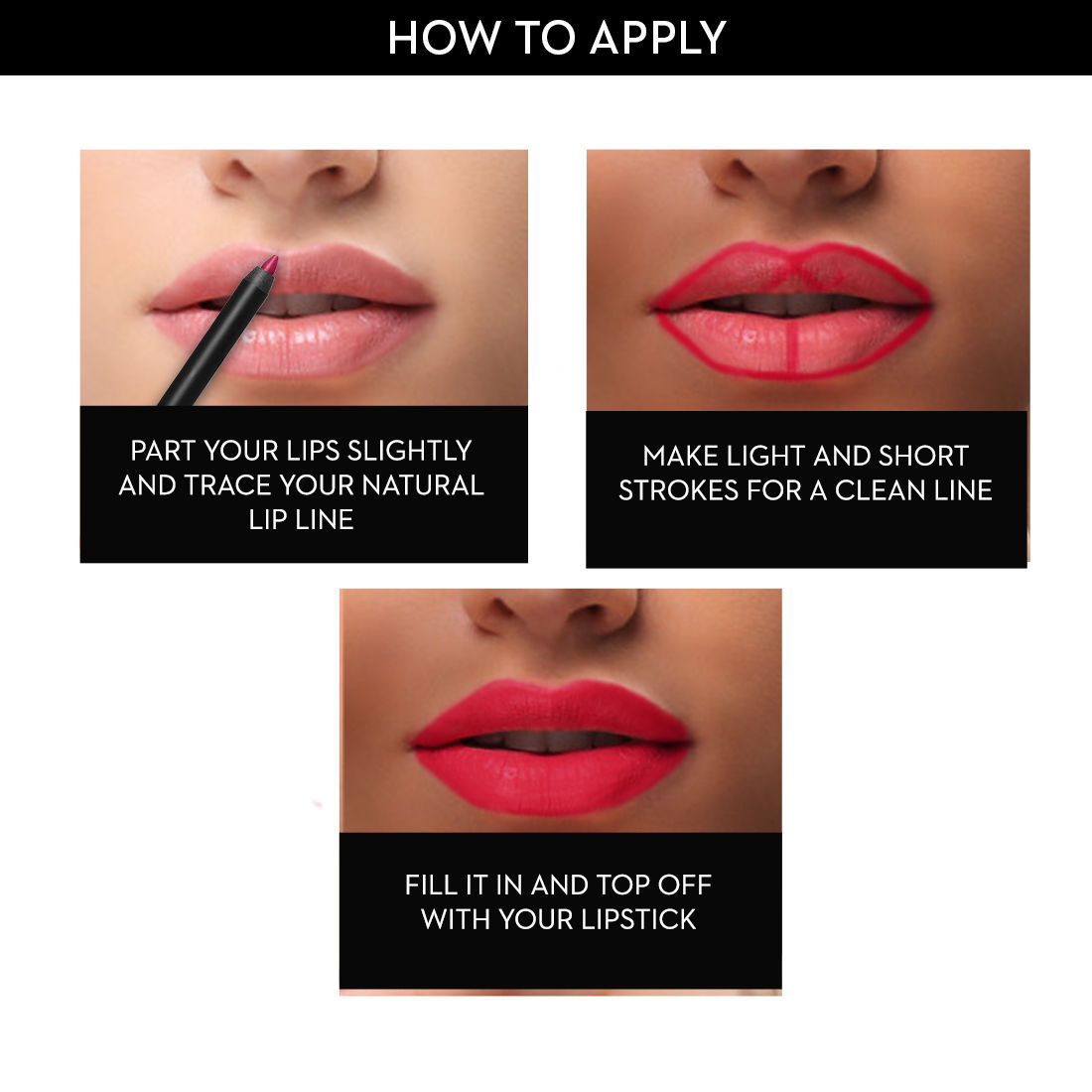 HOW TO APPLY

PART YOUR LIPS SLIGHTLY AND TRACE YOUR NATURAL LIP LINE

MAKE LIGHT AND SHORT STROKES FOR A CLEAN LINE

FILL IT IN AND TOP OFF WITH YOUR LIPSTICK