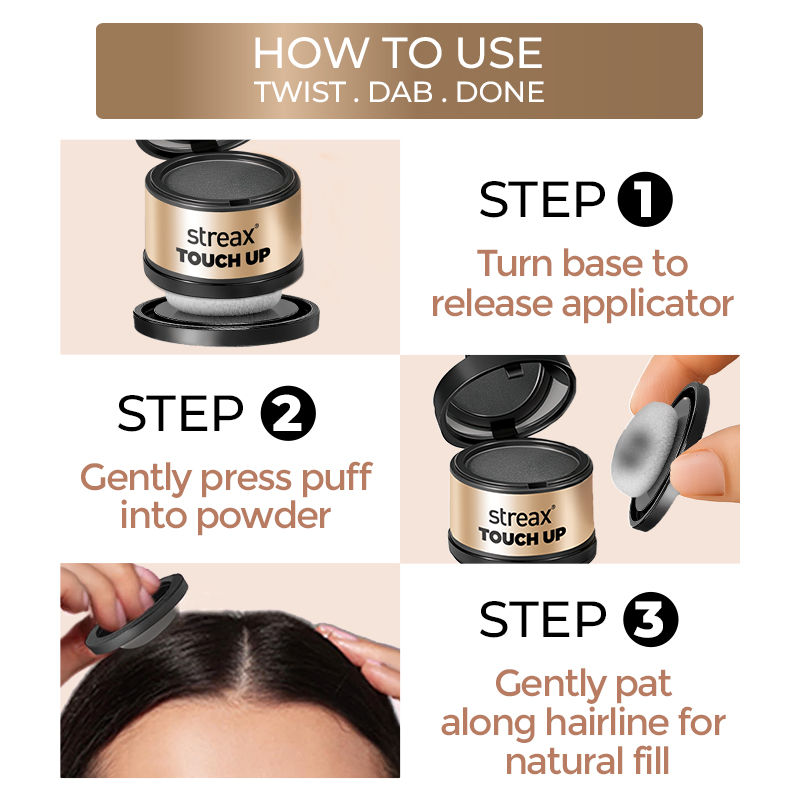 HOW TO USE
TWIST . DAB . DONE

streax®
TOUCH UP

STEP 1
Turn base to release applicator

STEP 2
Gently press puff into powder

streax®
TOUCH UP

STEP 3
Gently pat along hairline for natural fill