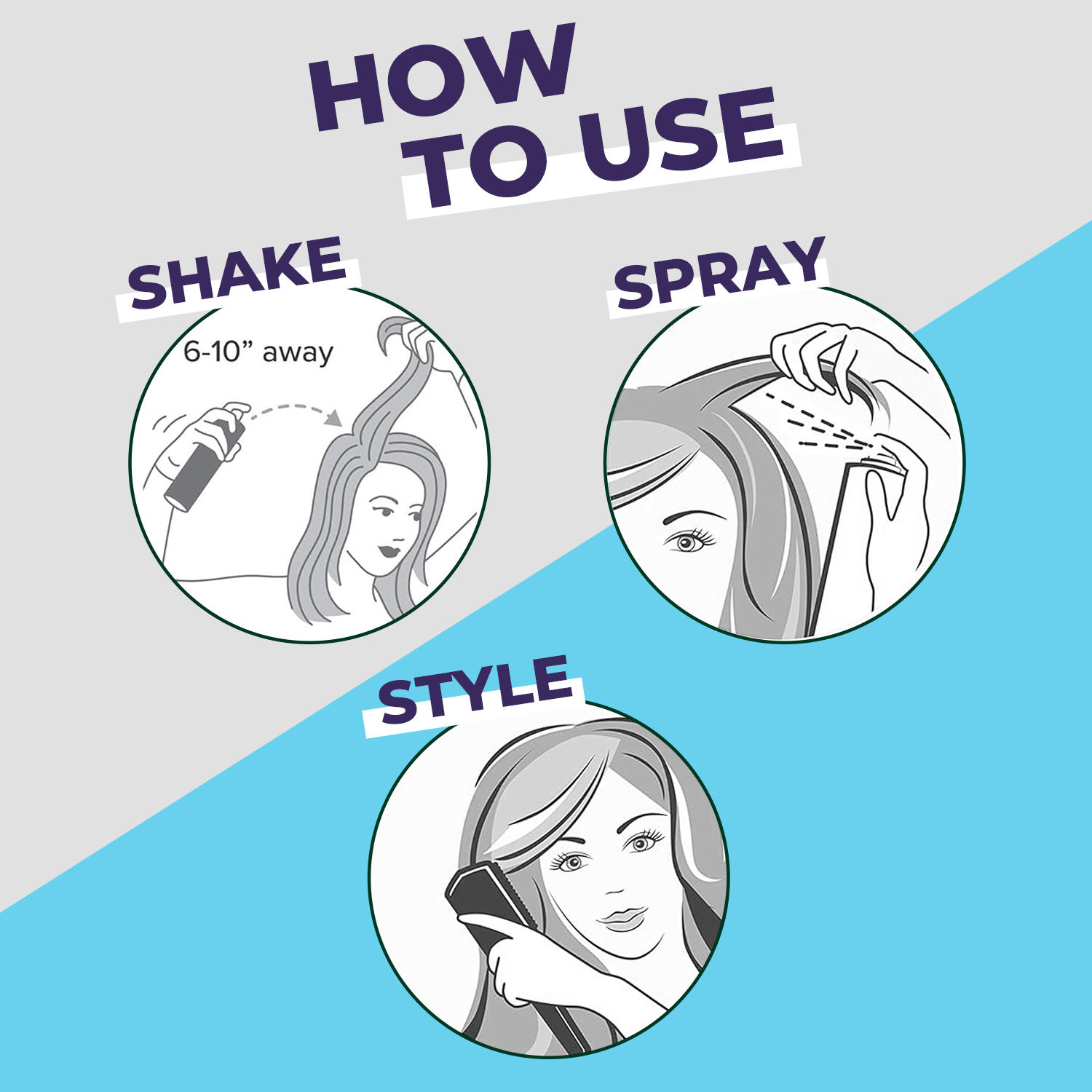 HOW TO USE

SHAKE

6-10” away

SPRAY

STYLE