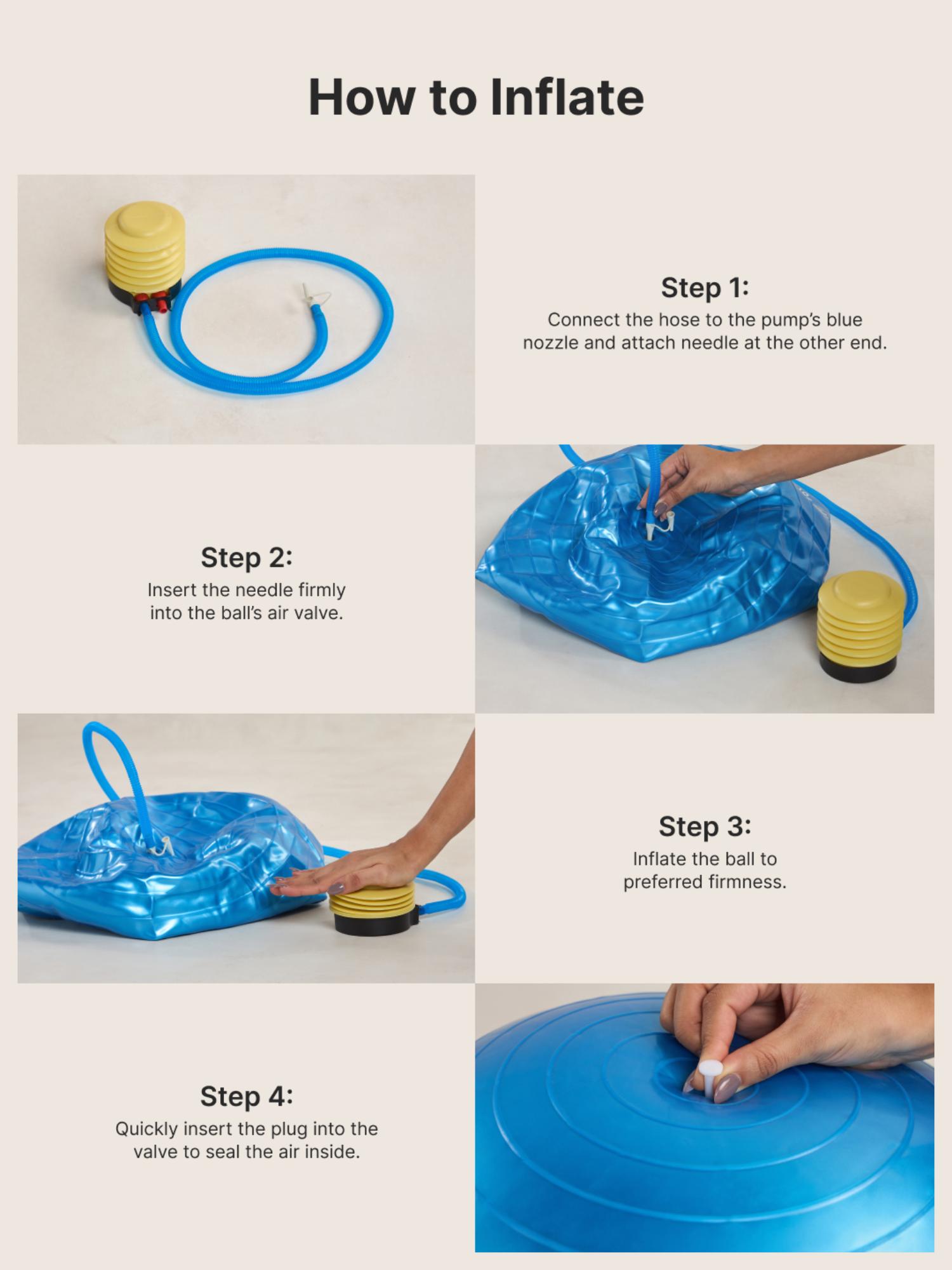 How to Inflate

Step 1:
Connect the hose to the pump's blue nozzle and attach needle at the other end.

Step 2:
Insert the needle firmly into the ball's air valve.

Step 3:
Inflate the ball to preferred firmness.

Step 4:
Quickly insert the plug into the valve to seal the air inside.