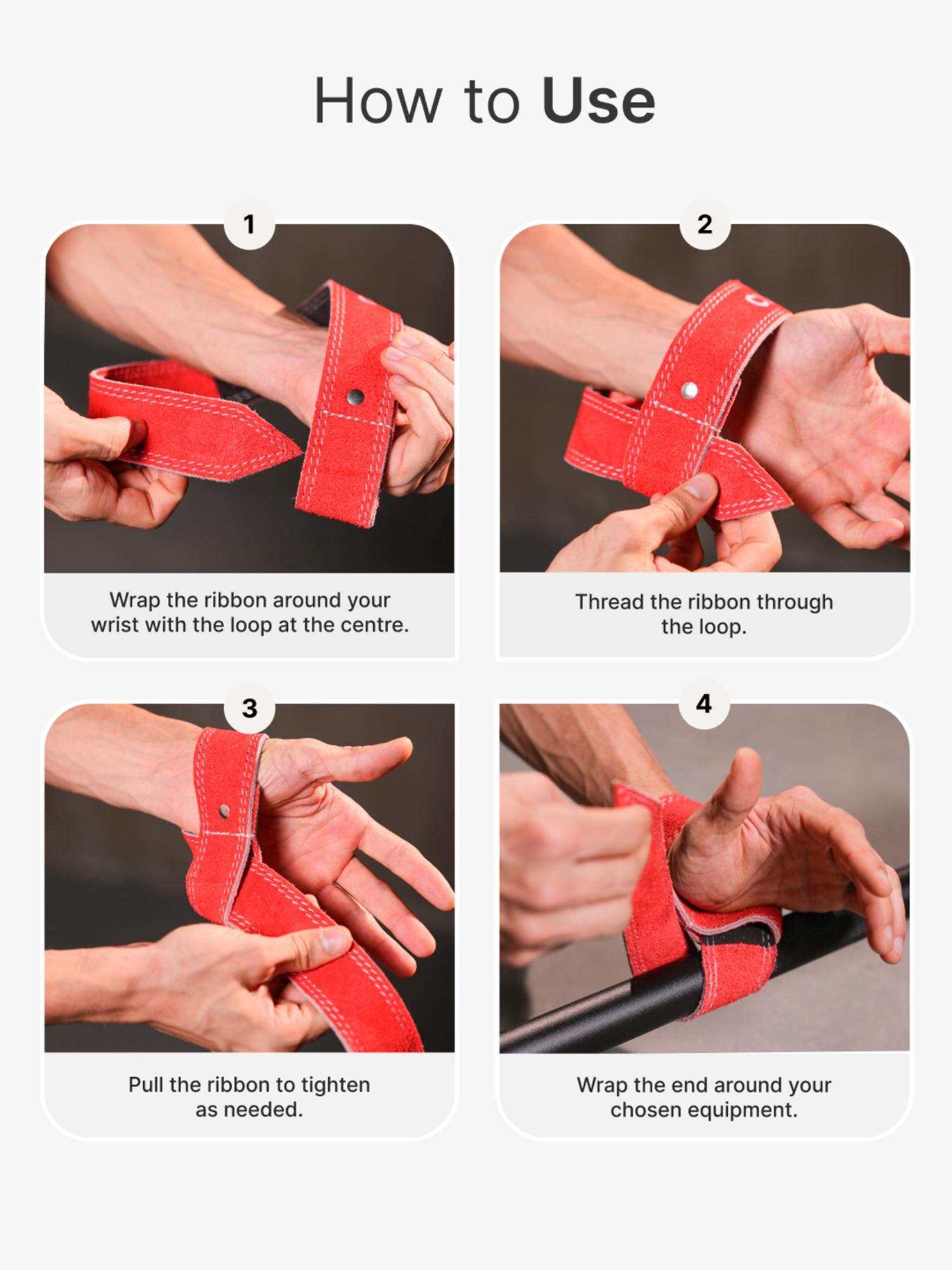 How to Use

1

Wrap the ribbon around your wrist with the loop at the centre.

2

Thread the ribbon through the loop.

3

Pull the ribbon to tighten as needed.

4

Wrap the end around your chosen equipment.