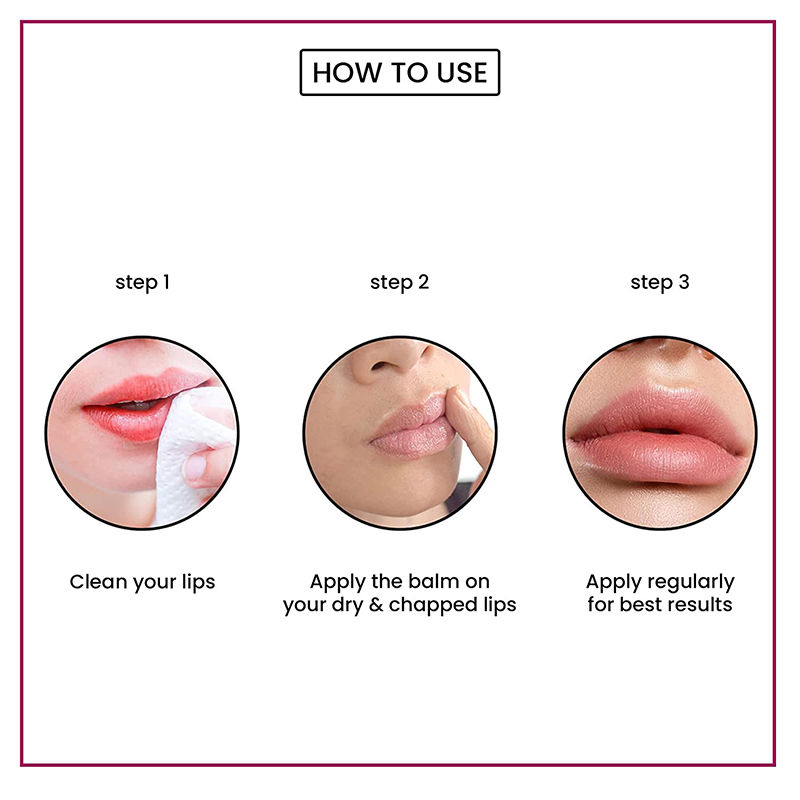 HOW TO USE

step 1

Clean your lips

step 2

Apply the balm on your dry & chapped lips

step 3

Apply regularly for best results