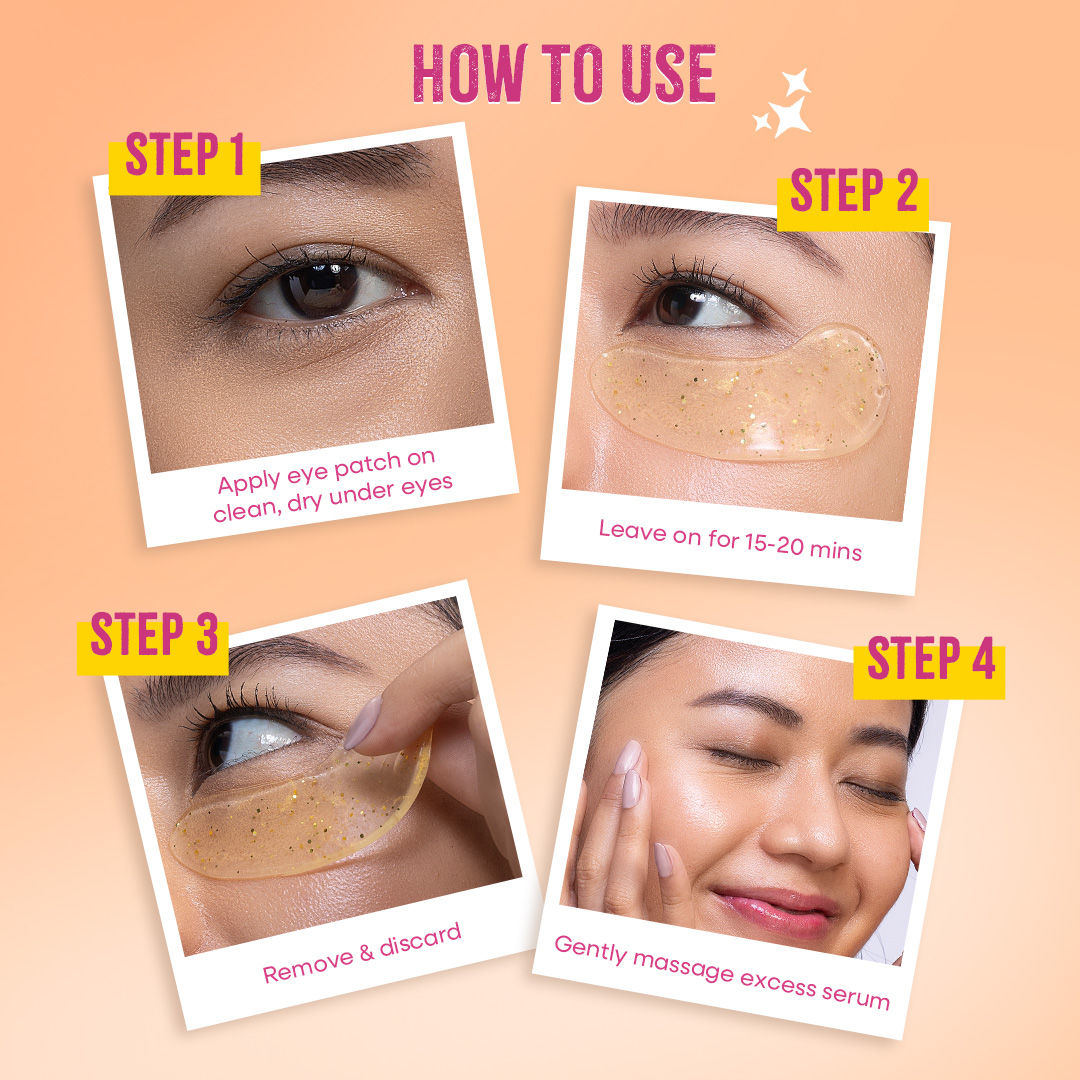 HOW TO USE

STEP 1

Apply eye patch on clean, dry under eyes

STEP 2

Leave on for 15-20 mins

STEP 3

Remove & discard

STEP 4

Gently massage excess serum