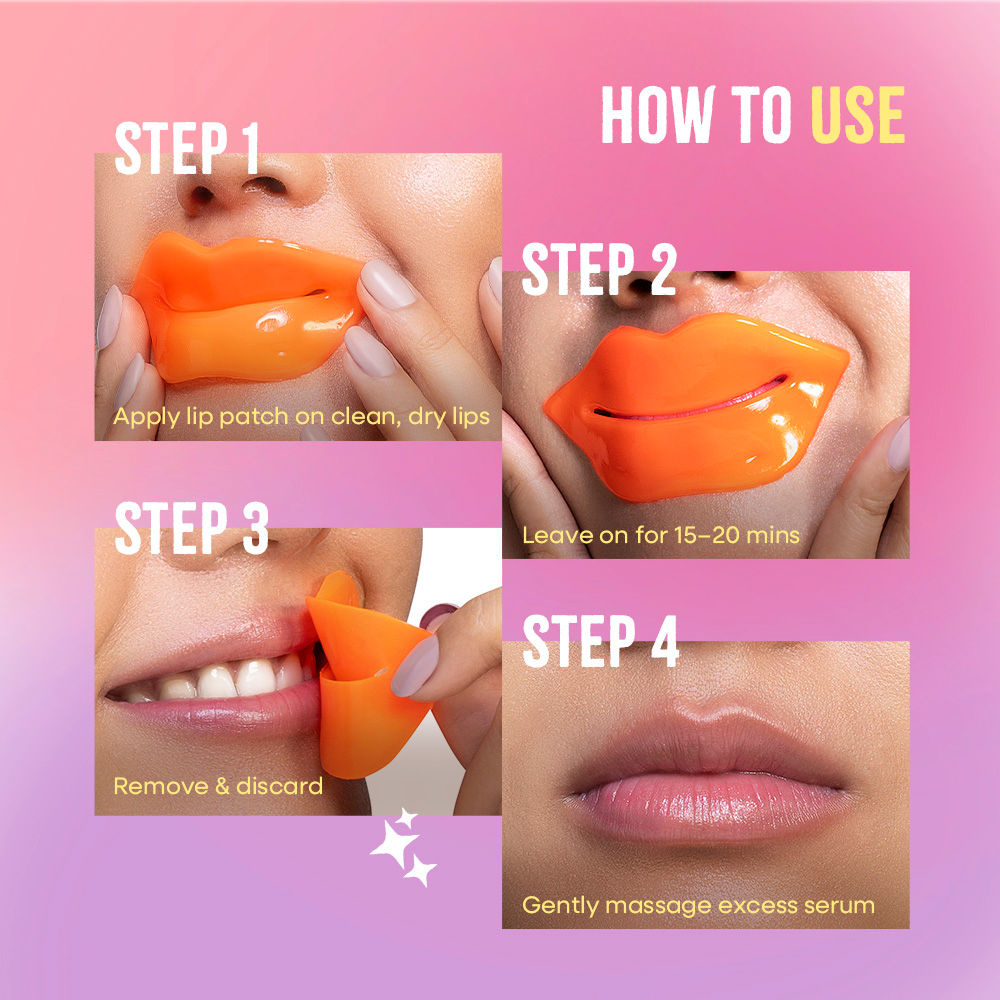 HOW TO USE

STEP 1

Apply lip patch on clean, dry lips

STEP 2

Leave on for 15–20 mins

STEP 3

Remove & discard

STEP 4

Gently massage excess serum